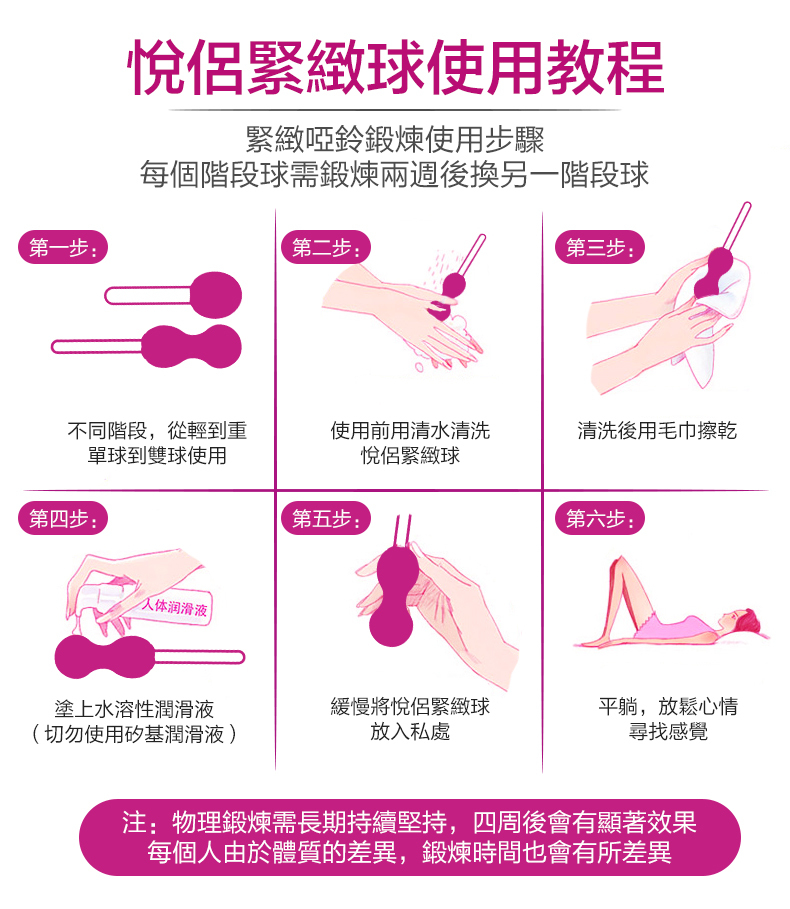 悅侶緊緻球使用教程

緊緻啞鈴鍛煉使用步驟
每個階段球需鍛煉兩週後換另一階段球

第一步：

不同階段，從輕到重
單球到雙球使用

第二步：

使用前用清水清洗
悅侶緊緻球

第三步：

清洗後用毛巾擦乾

第四步：

人体润滑液

塗上水溶性潤滑液
（切勿使用矽基潤滑液）

第五步：

緩慢將悅侶緊緻球
放入私處

第六步：

平躺，放鬆心情
尋找感覺

注：物理鍛煉需長期持續堅持，四周後會有顯著效果
每個人由於體質的差異，鍛煉時間也會有所差異