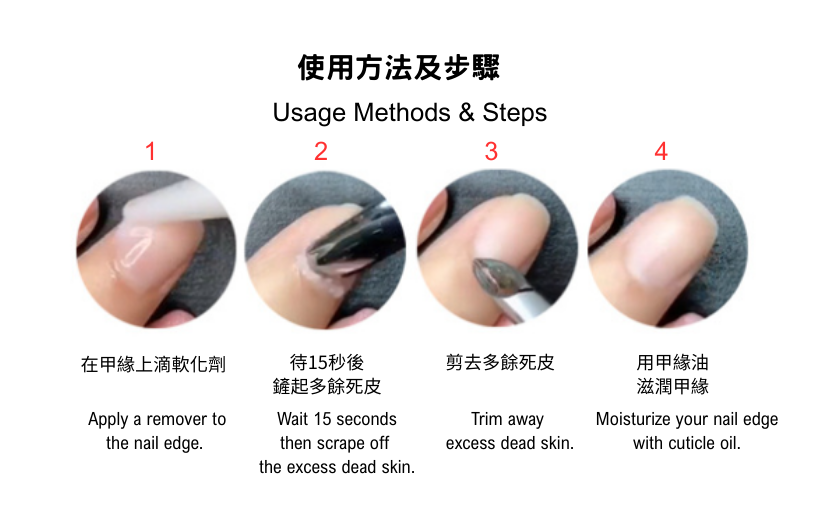 使用方法及步驟

Usage Methods & Steps

1

在甲緣上滴軟化劑

Apply a remover to the nail edge.

2

待15秒後
鏟起多餘死皮

Wait 15 seconds then scrape off the excess dead skin.

3

剪去多餘死皮

Trim away excess dead skin.

4

用甲緣油
滋潤甲緣

Moisturize your nail edge with cuticle oil.