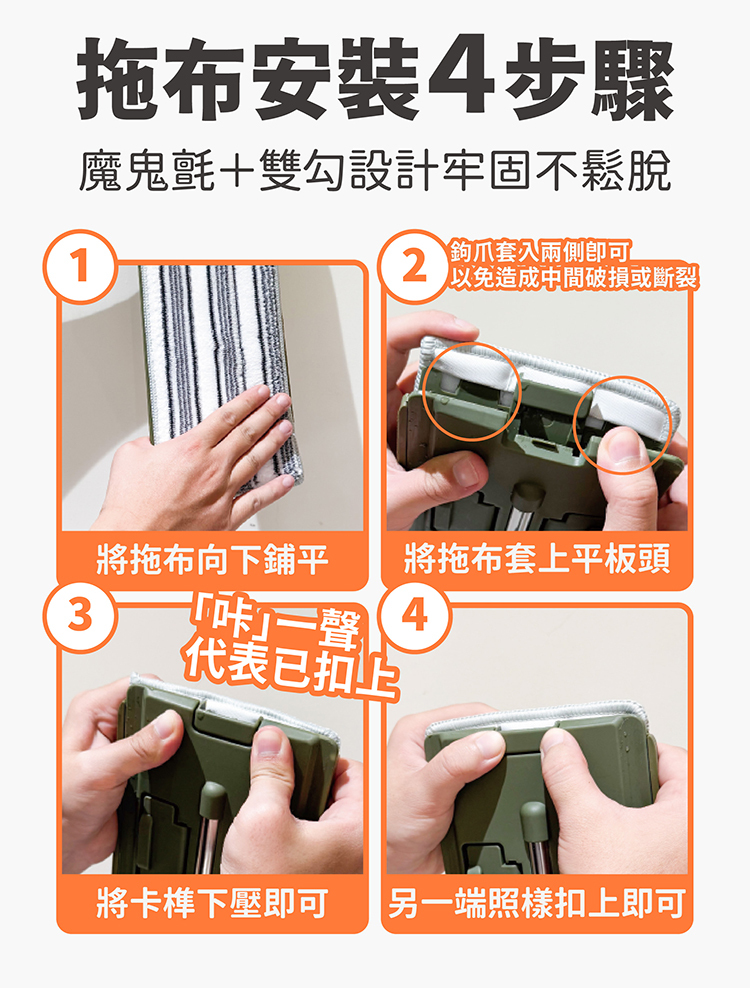 拖布安裝4步驟

魔鬼氈＋雙勾設計牢固不鬆脫

1

將拖布向下鋪平

2

鉤爪套入兩側即可
以免造成中間破損或斷裂

將拖布套上平板頭

3

「咔」一聲
代表已扣上

將卡榫下壓即可

4

另一端照樣扣上即可