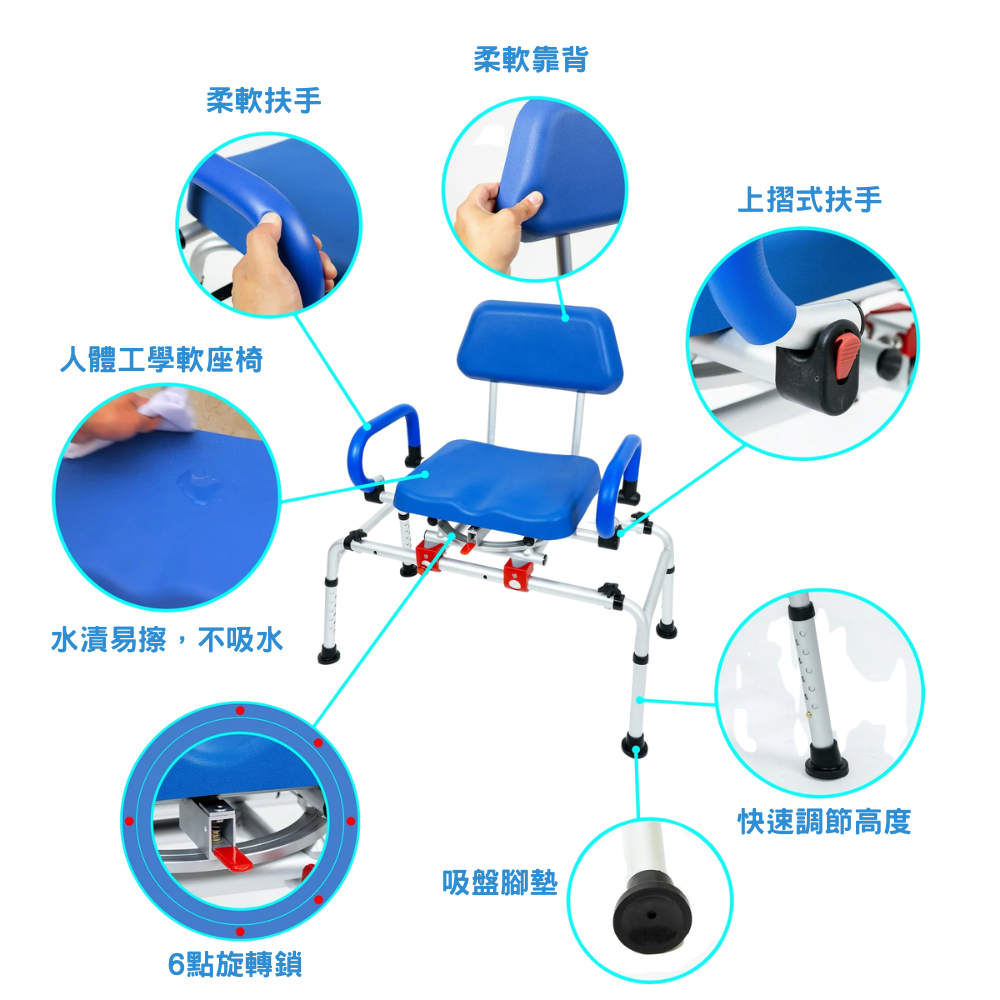 柔軟靠背

柔軟扶手

上摺式扶手

人體工學軟座椅

水漬易擦，不吸水

快速調節高度

吸盤腳墊

6點旋轉鎖