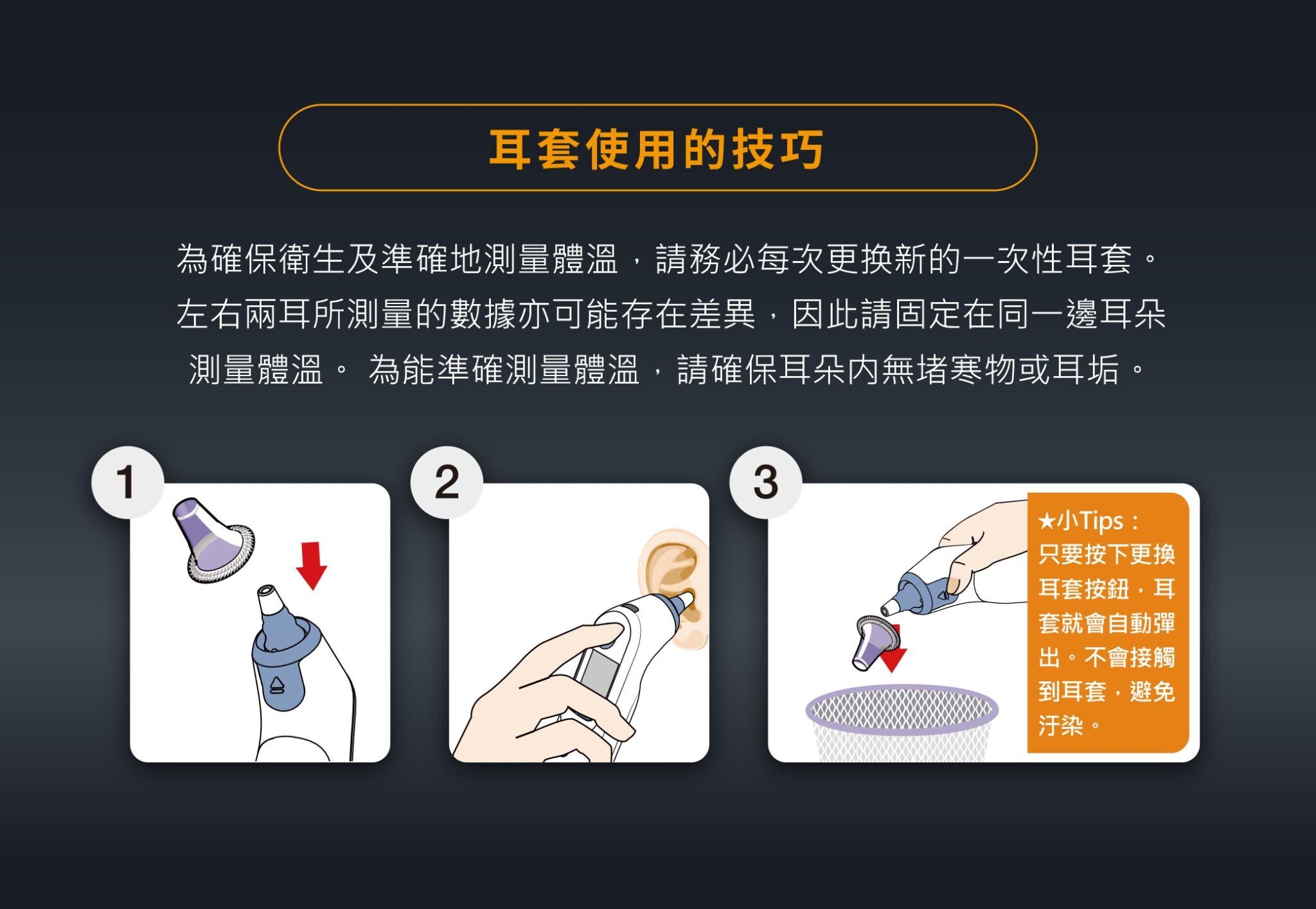 耳套使用的技巧

為確保衛生及準確地測量體溫，請務必每次更換新的一次性耳套。左右兩耳所測量的數據亦可能存在差異，因此請固定在同一邊耳朵測量體溫。 為能準確測量體溫，請確保耳朵內無堵塞物或耳垢。

1

2

3

★小Tips：
只要按下更換耳套按鈕，耳套就會自動彈出。不會接觸到耳套，避免汙染。