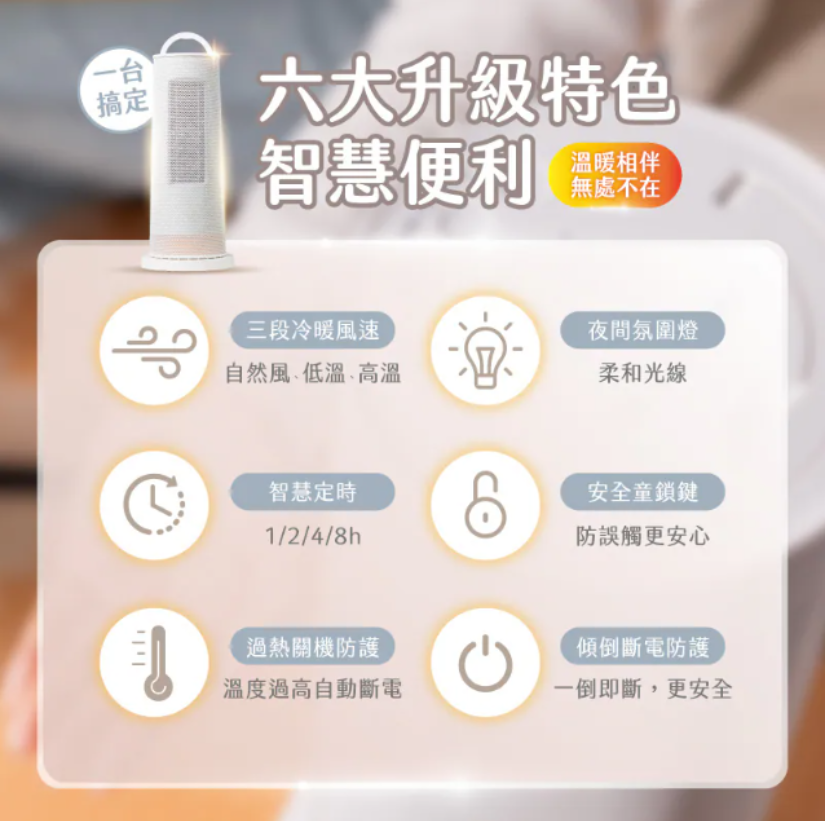 一台搞定

六大升級特色
智慧便利

溫暖相伴
無處不在

三段冷暖風速
自然風、低溫、高溫

夜間氛圍燈
柔和光線

智慧定時
1/2/4/8h

安全童鎖鍵
防誤觸更安心

過熱關機防護
溫度過高自動斷電

傾倒斷電防護
一倒即斷，更安全