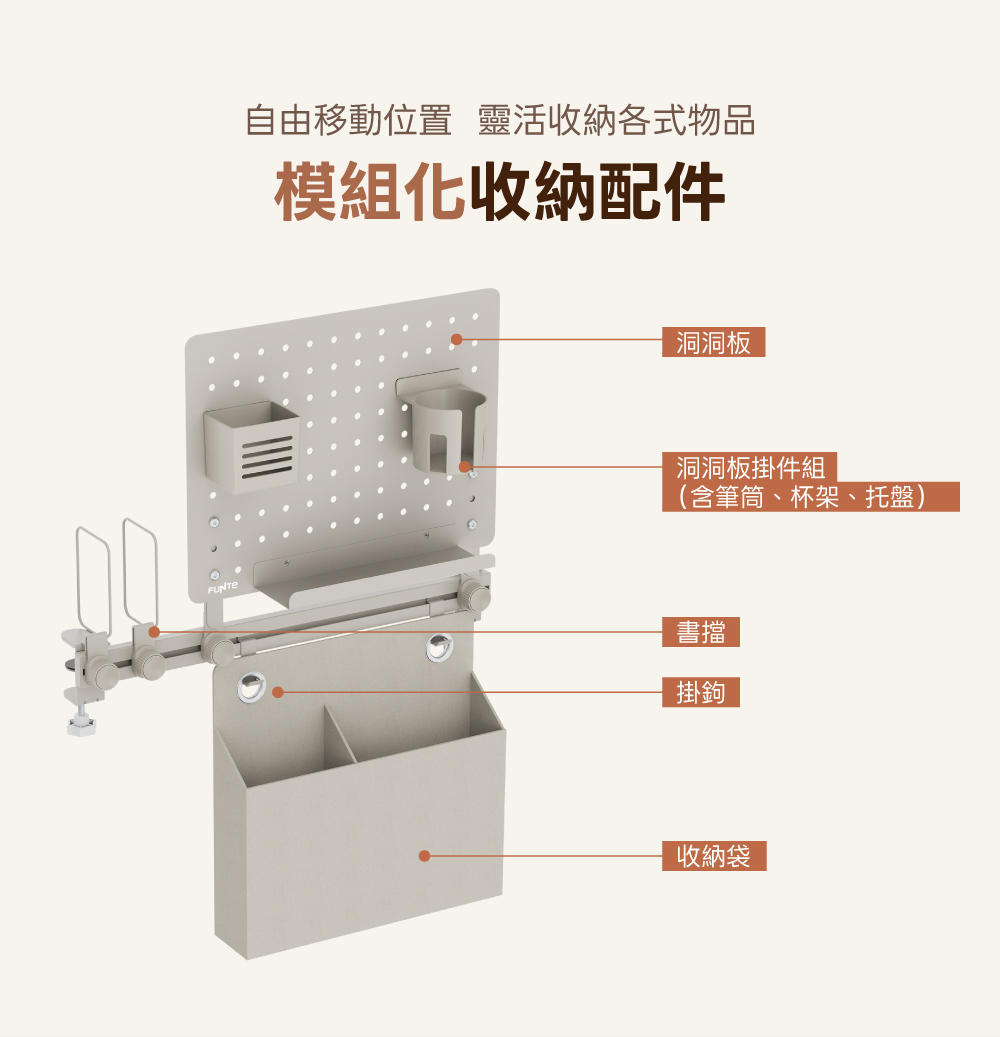 自由移動位置　靈活收納各式物品

模組化收納配件

洞洞板

洞洞板掛件組
（含筆筒、杯架、托盤）

FUNTE

書擋

掛鉤

收納袋