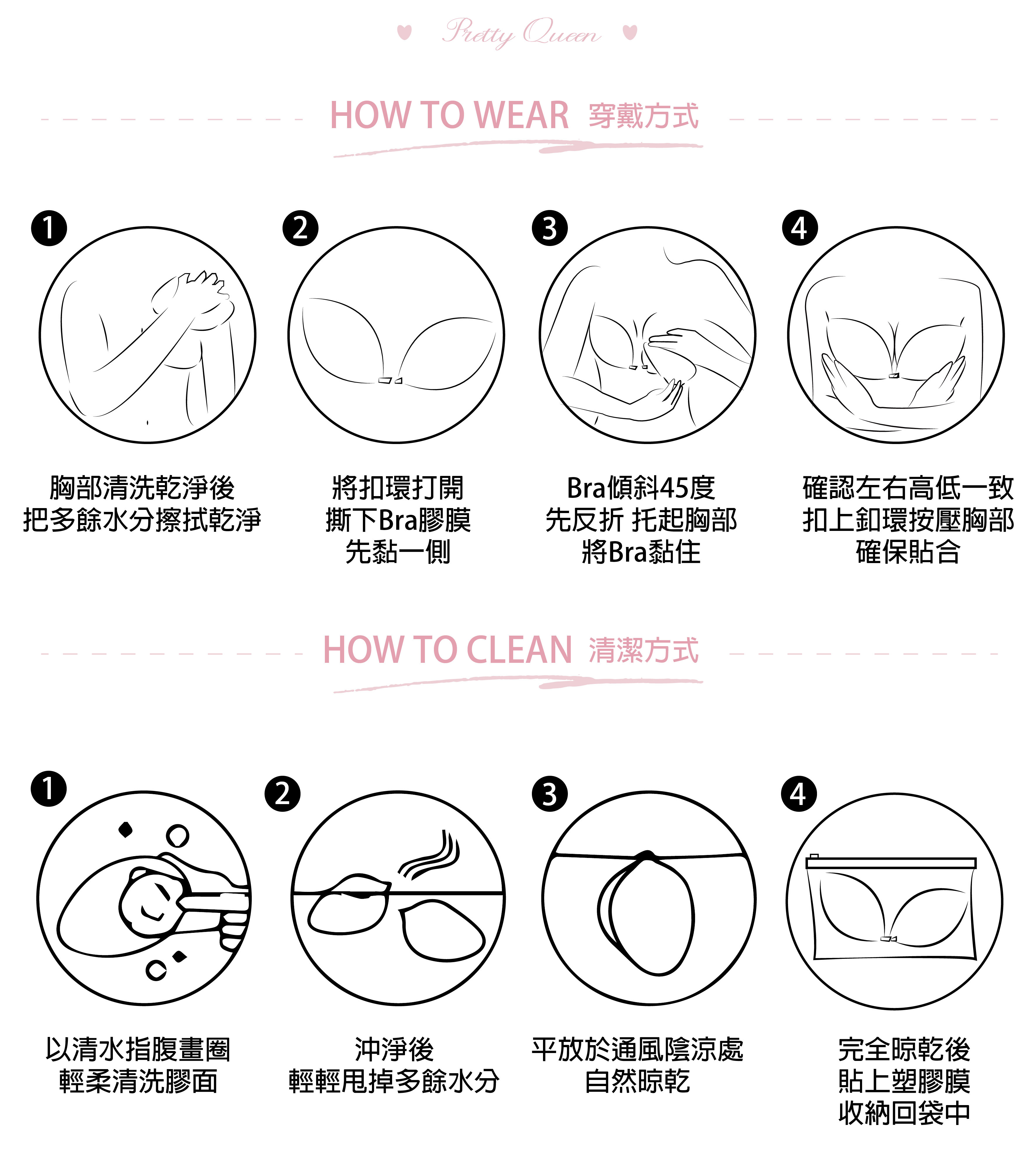 Pretty Queen

HOW TO WEAR 穿戴方式

1

胸部清洗乾淨後
把多餘水分擦拭乾淨

2

將扣環打開
撕下Bra膠膜
先黏一側

3

Bra傾斜45度
先反折 托起胸部
將Bra黏住

4

確認左右高低一致
扣上釦環按壓胸部
確保貼合

HOW TO CLEAN 清潔方式

1

以清水指腹畫圈
輕柔清洗膠面

2

沖淨後
輕輕甩掉多餘水分

3

平放於通風陰涼處
自然晾乾

4

完全晾乾後
貼上塑膠膜
收納回袋中