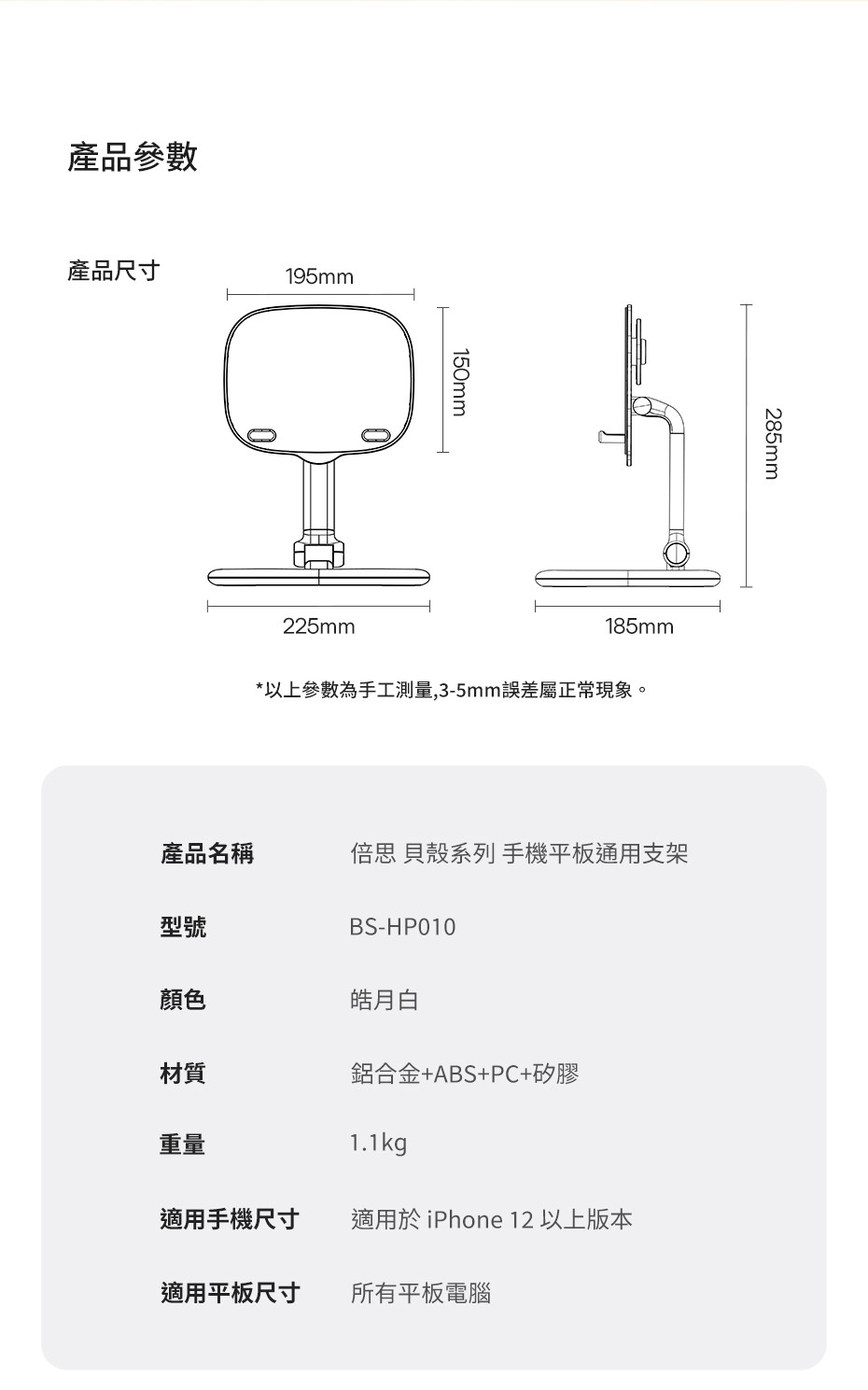 產品參數

產品尺寸

195mm

150mm

285mm

225mm

185mm

*以上參數為手工測量,3-5mm誤差屬正常現象。

| 產品名稱 | 倍思 貝殼系列 手機平板通用支架 |
|---|---|
| 型號 | BS-HP010 |
| 顏色 | 皓月白 |
| 材質 | 鋁合金+ABS+PC+矽膠 |
| 重量 | 1.1kg |
| 適用手機尺寸 | 適用於 iPhone 12 以上版本 |
| 適用平板尺寸 | 所有平板電腦 |