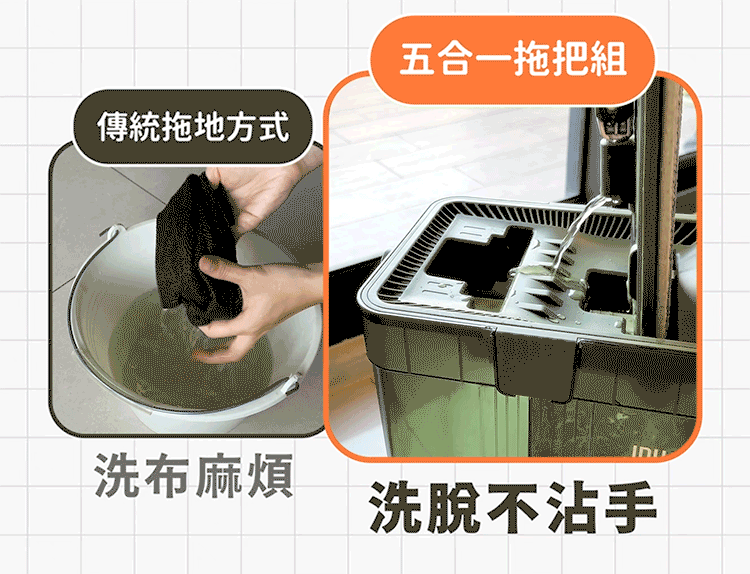 傳統拖地方式

洗布麻煩

五合一拖把組

洗脫不沾手