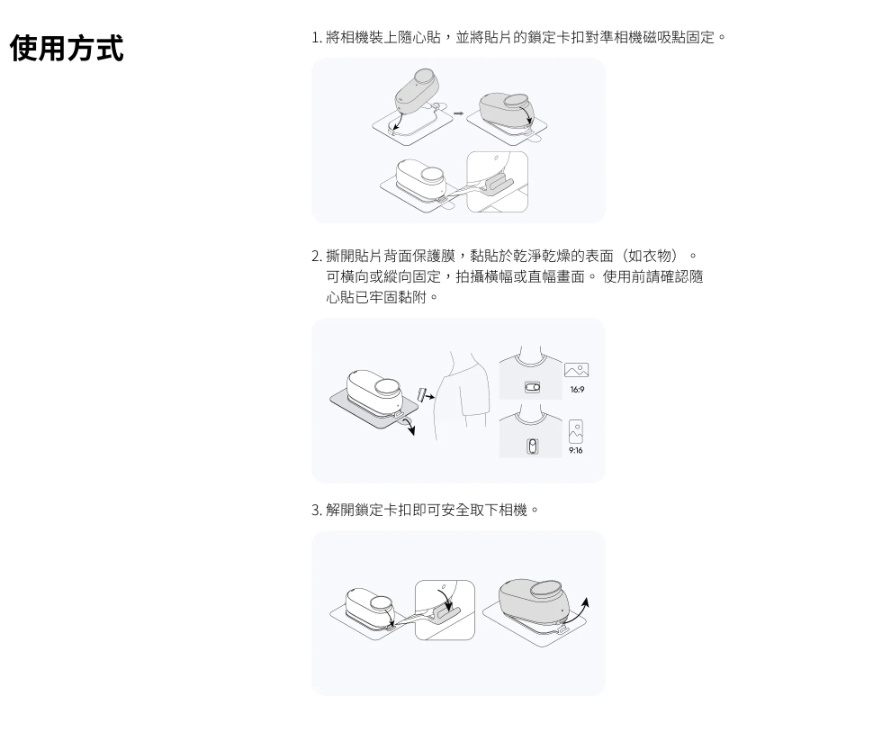 使用方式

1. 將相機裝上隨心貼，並將貼片的鎖定卡扣對準相機磁吸點固定。

2. 撕開貼片背面保護膜，黏貼於乾淨乾燥的表面（如衣物）。可橫向或縱向固定，拍攝橫幅或直幅畫面。 使用前請確認隨心貼已牢固黏附。

16:9

9:16

3. 解開鎖定卡扣即可安全取下相機。