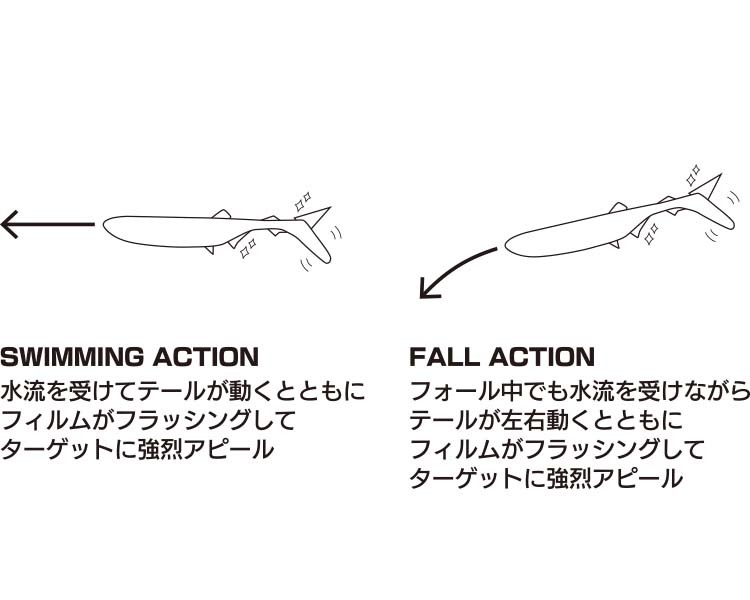 SWIMMING ACTION
水流を受けてテールが動くとともにフィルムがフラッシングしてターゲットに強烈アピール

FALL ACTION
フォール中でも水流を受けながらテールが左右動くとともにフィルムがフラッシングしてターゲットに強烈アピール