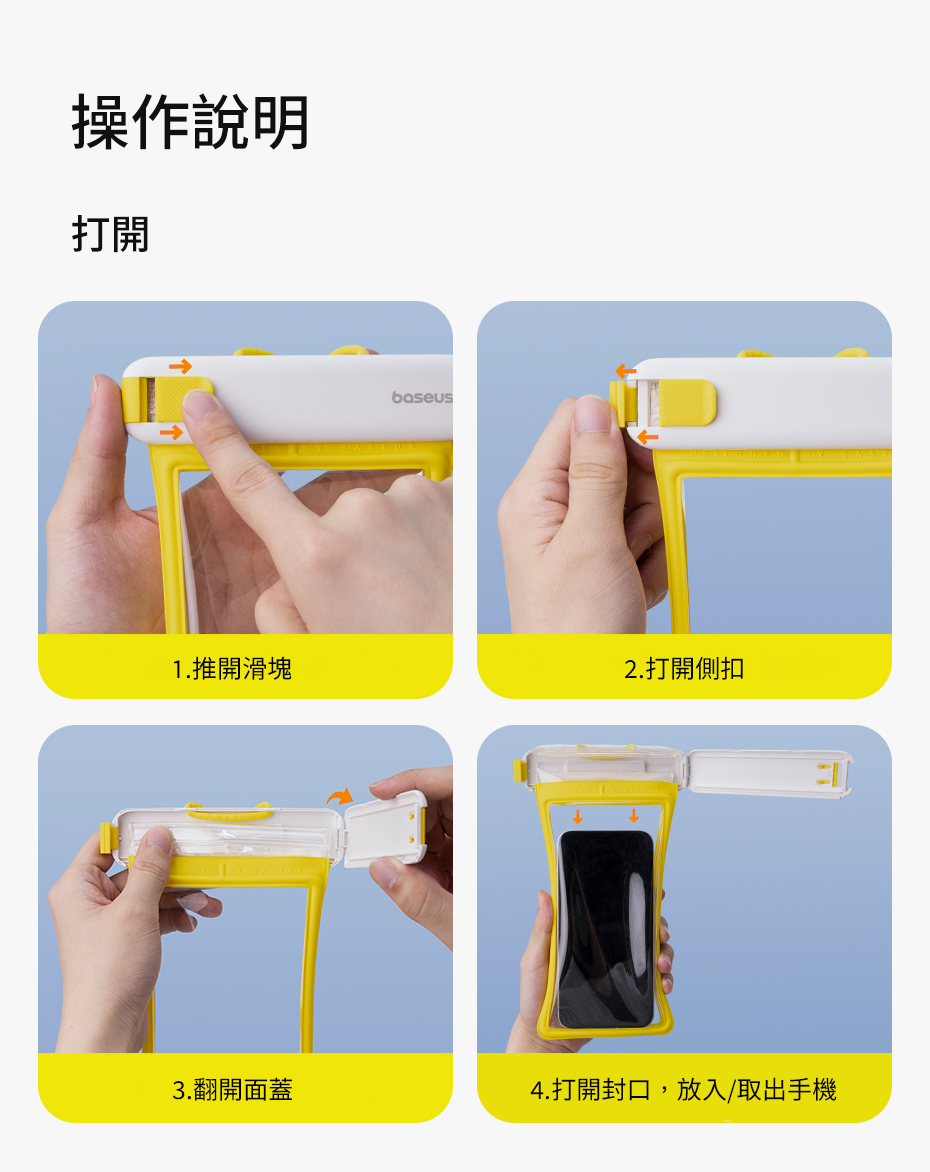 操作說明

打開

baseus

1.推開滑塊

2.打開側扣

3.翻開面蓋

4.打開封口，放入/取出手機