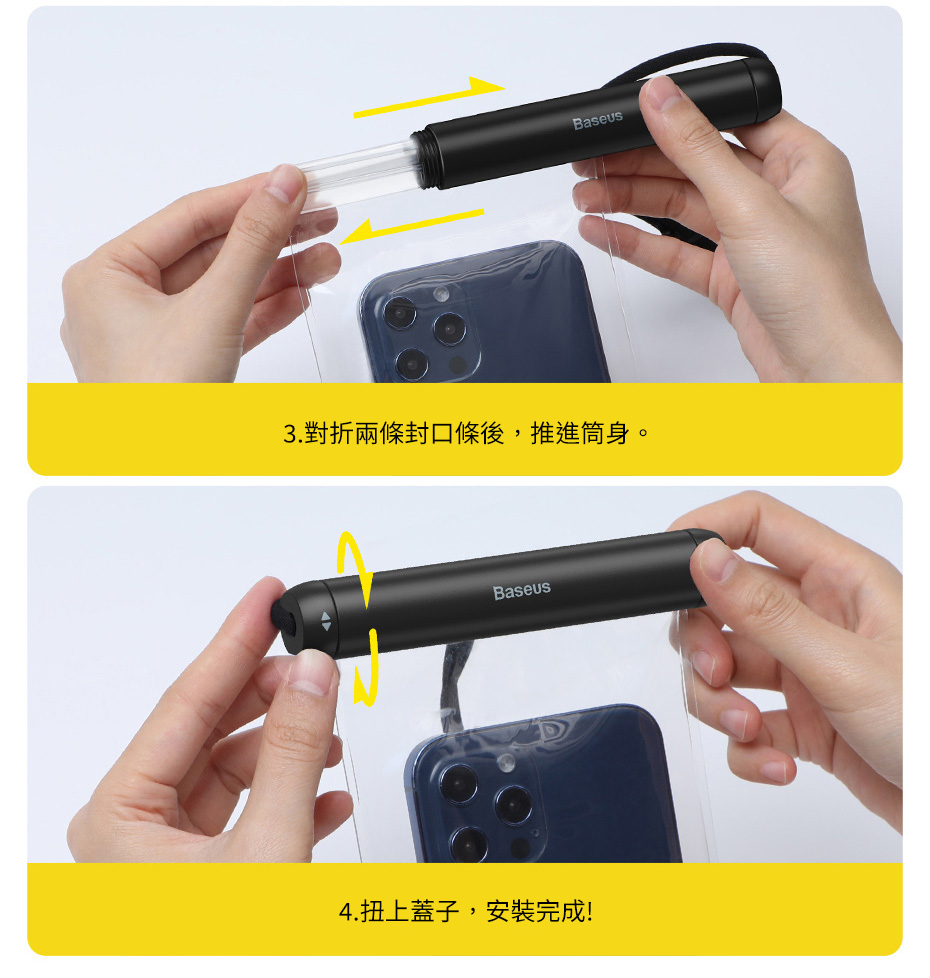 Baseus

3.對折兩條封口條後，推進筒身。

Baseus

4.扭上蓋子，安裝完成!