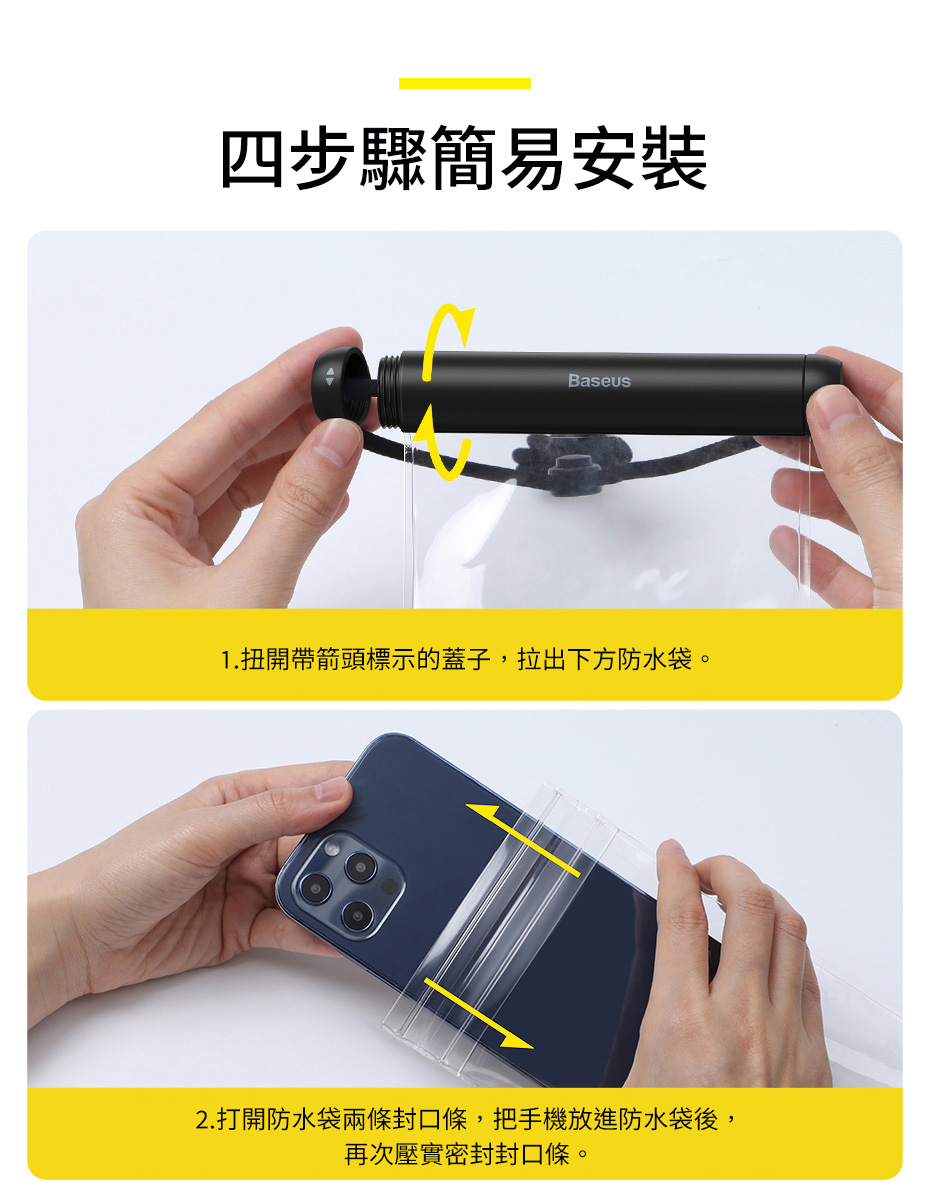 四步驟簡易安裝

Baseus

1.扭開帶箭頭標示的蓋子，拉出下方防水袋。

2.打開防水袋兩條封口條，把手機放進防水袋後，再次壓實密封封口條。