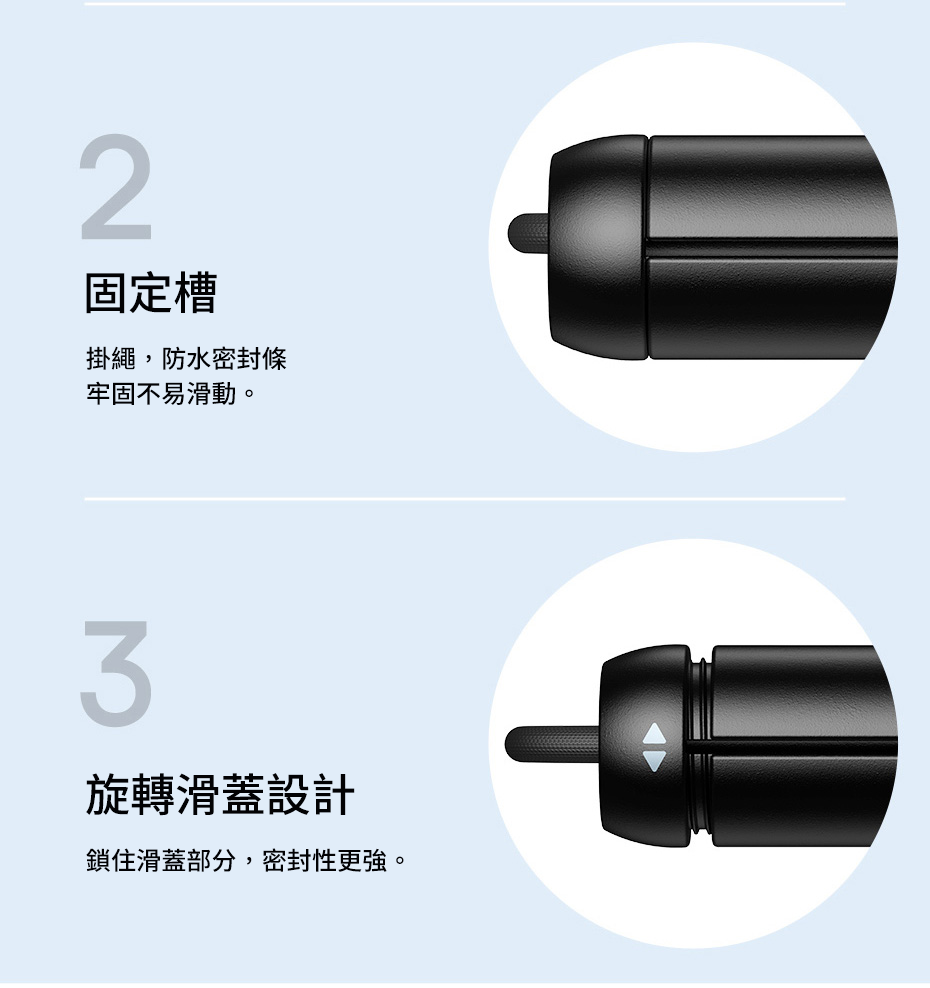 2

固定槽

掛繩，防水密封條
牢固不易滑動。

3

旋轉滑蓋設計

鎖住滑蓋部分，密封性更強。