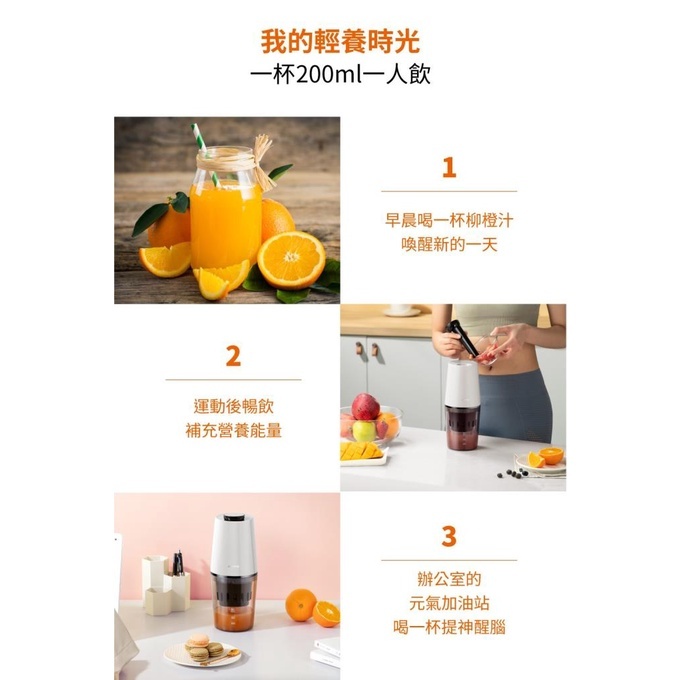 我的輕養時光
一杯200ml一人飲

1

早晨喝一杯柳橙汁
喚醒新的一天

2

運動後暢飲
補充營養能量

3

辦公室的
元氣加油站
喝一杯提神醒腦