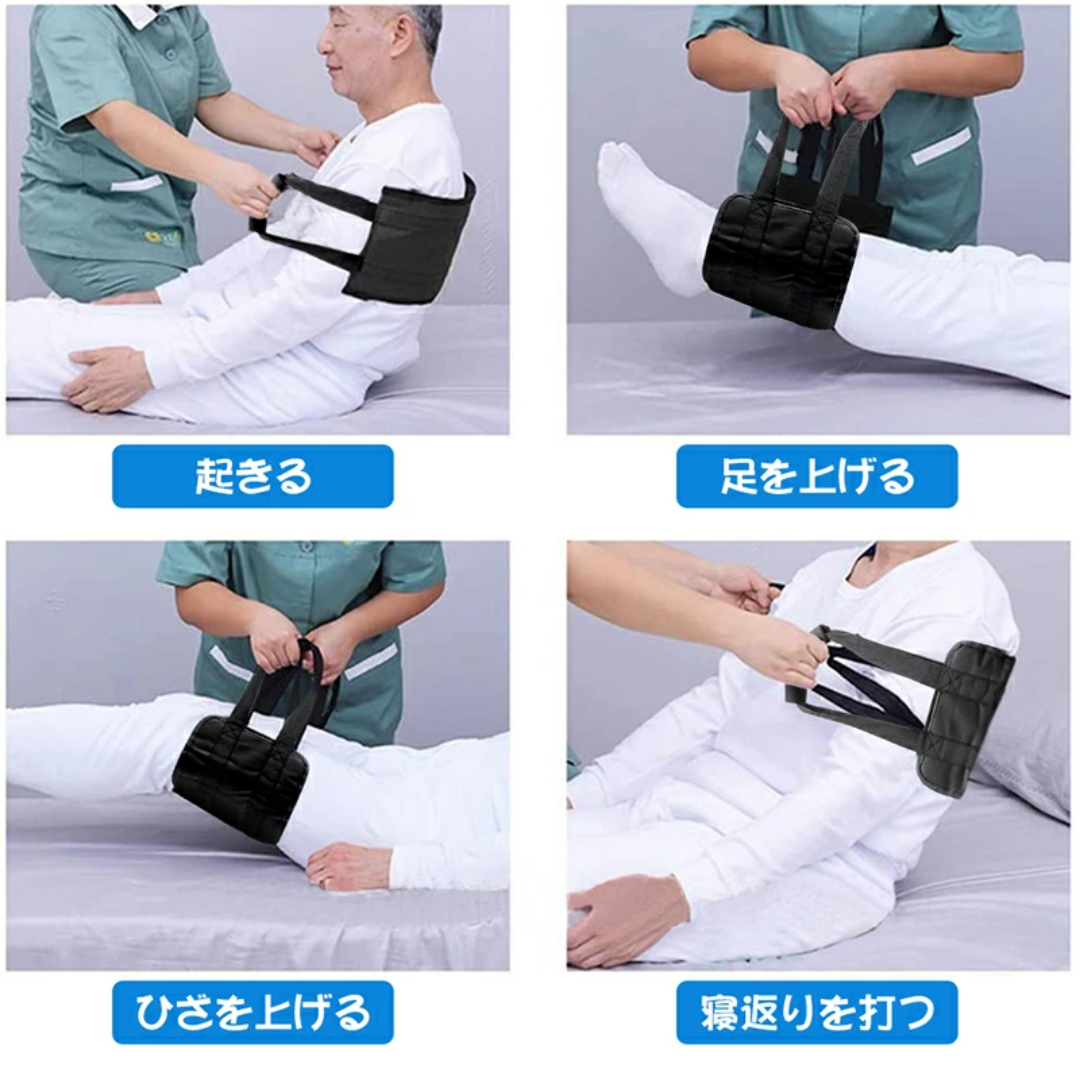 起きる

足を上げる

ひざを上げる

寝返りを打つ