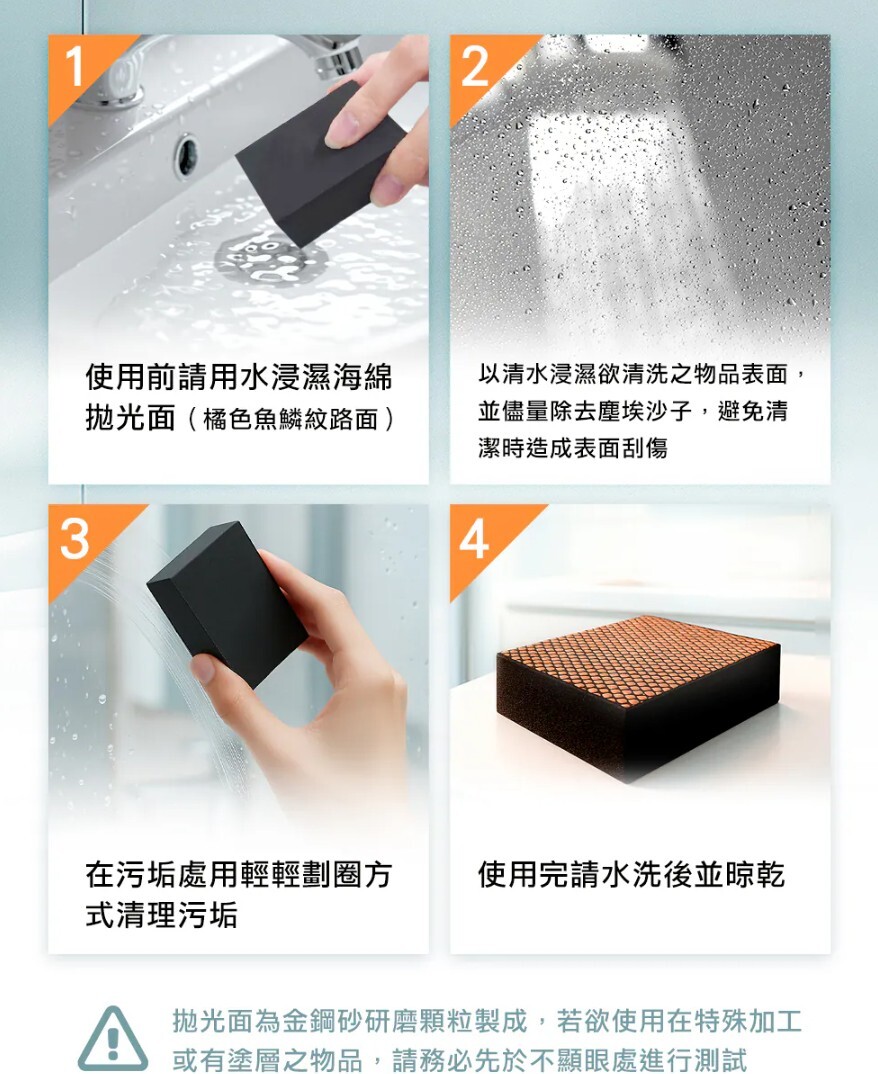 1

使用前請用水浸濕海綿拋光面（橘色魚鱗紋路面）

2

以清水浸濕欲清洗之物品表面，並儘量除去塵埃沙子，避免清潔時造成表面刮傷

3

在污垢處用輕輕劃圈方式清理污垢

4

使用完請水洗後並晾乾

拋光面為金鋼砂研磨顆粒製成，若欲使用在特殊加工或有塗層之物品，請務必先於不顯眼處進行測試