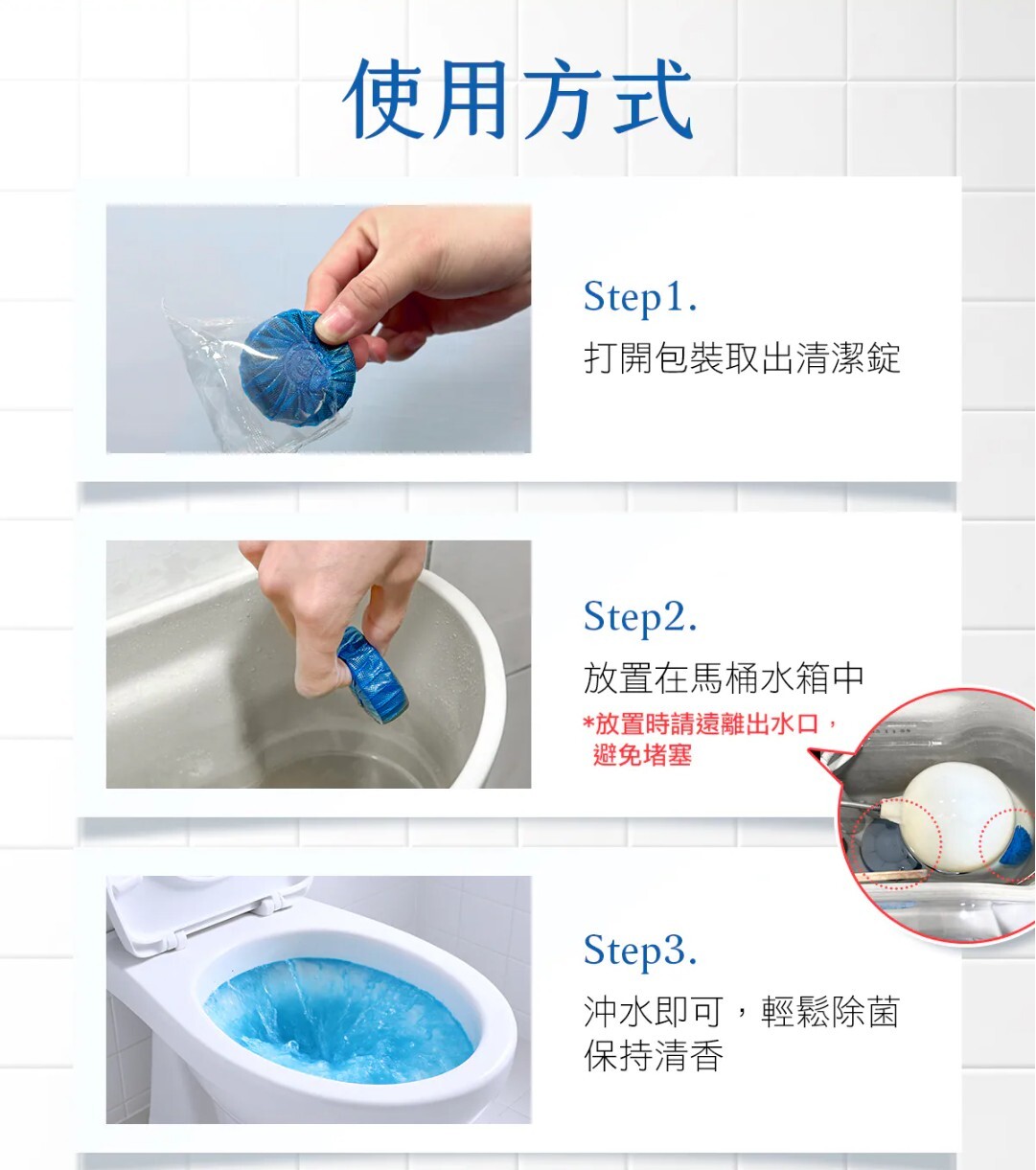 使用方式

Step1.
打開包裝取出清潔錠

Step2.
放置在馬桶水箱中
*放置時請遠離出水口，避免堵塞

Step3.
沖水即可，輕鬆除菌
保持清香