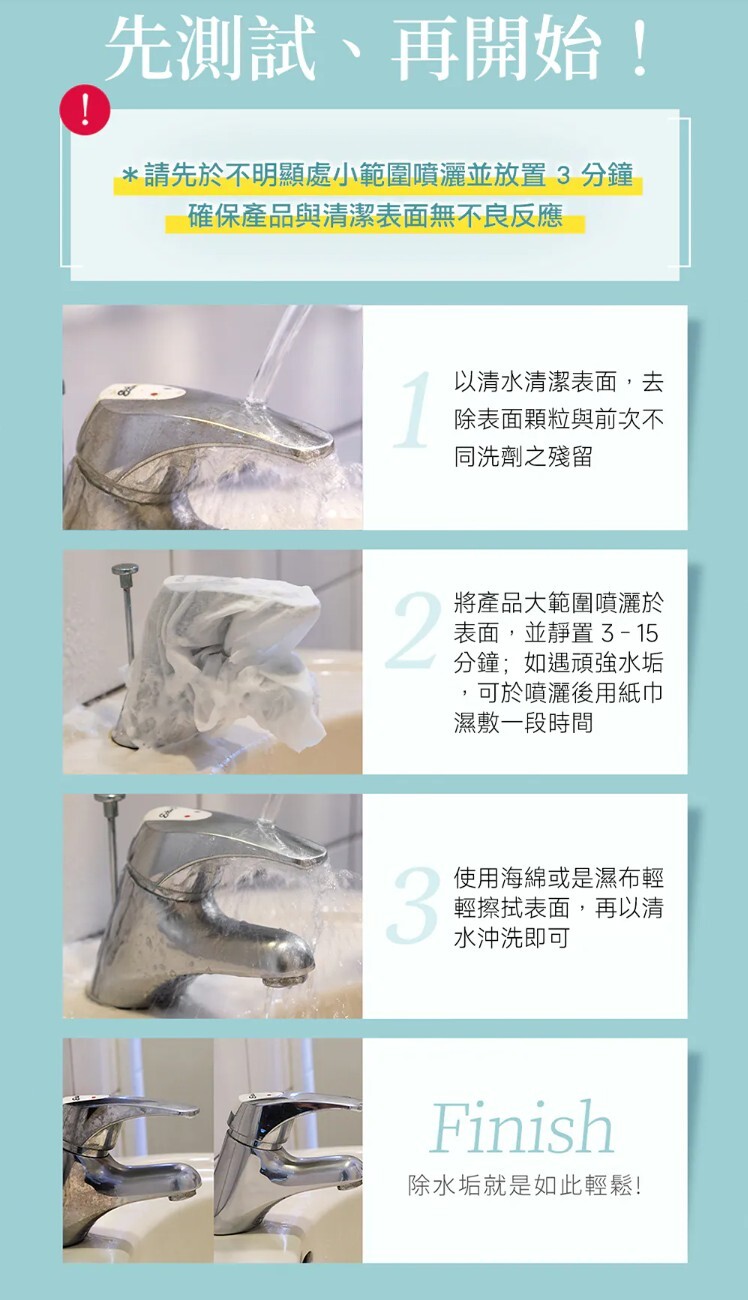 先測試、再開始！

!

＊請先於不明顯處小範圍噴灑並放置 3 分鐘
確保產品與清潔表面無不良反應

1 以清水清潔表面，去除表面顆粒與前次不同洗劑之殘留

2 將產品大範圍噴灑於表面，並靜置 3 - 15 分鐘；如遇頑強水垢，可於噴灑後用紙巾濕敷一段時間

3 使用海綿或是濕布輕輕擦拭表面，再以清水沖洗即可

Finish
除水垢就是如此輕鬆!