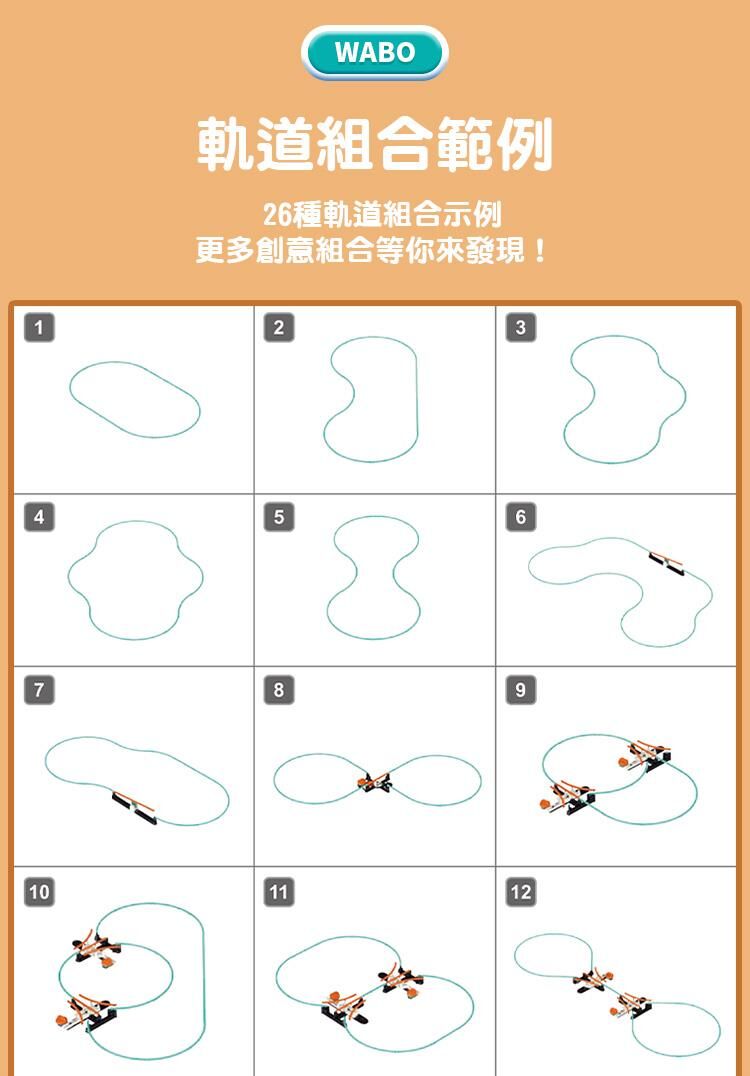 WABO

軌道組合範例

26種軌道組合示例
更多創意組合等你來發現！

1

2

3

4

5

6

7

8

9

10

11

12