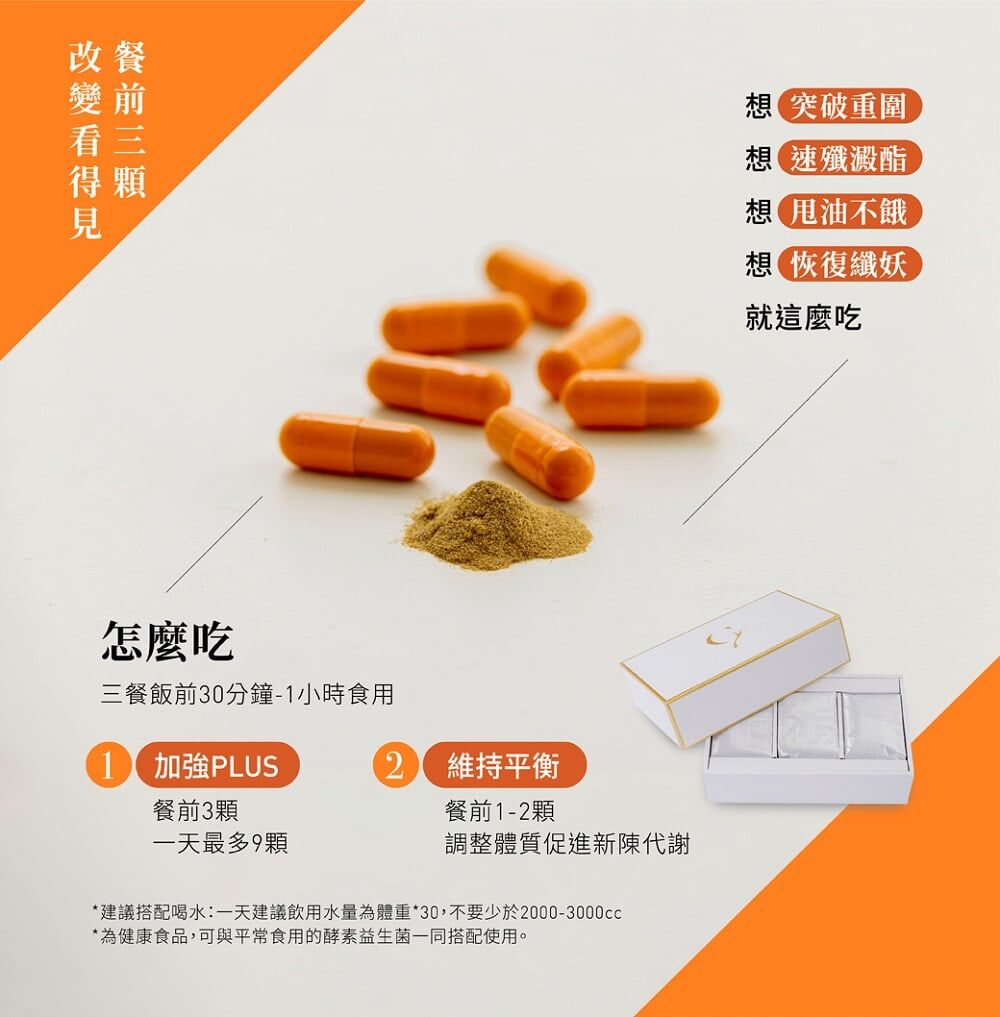 餐前三顆
改變看得見

想 突破重圍
想 速殲澱酯
想 甩油不餓
想 恢復纖妖
就這麼吃

怎麼吃
三餐飯前30分鐘-1小時食用

1 加強PLUS
餐前3顆
一天最多9顆

2 維持平衡
餐前1-2顆
調整體質促進新陳代謝

*建議搭配喝水:一天建議飲用水量為體重*30,不要少於2000-3000cc
*為健康食品,可與平常食用的酵素益生菌一同搭配使用。