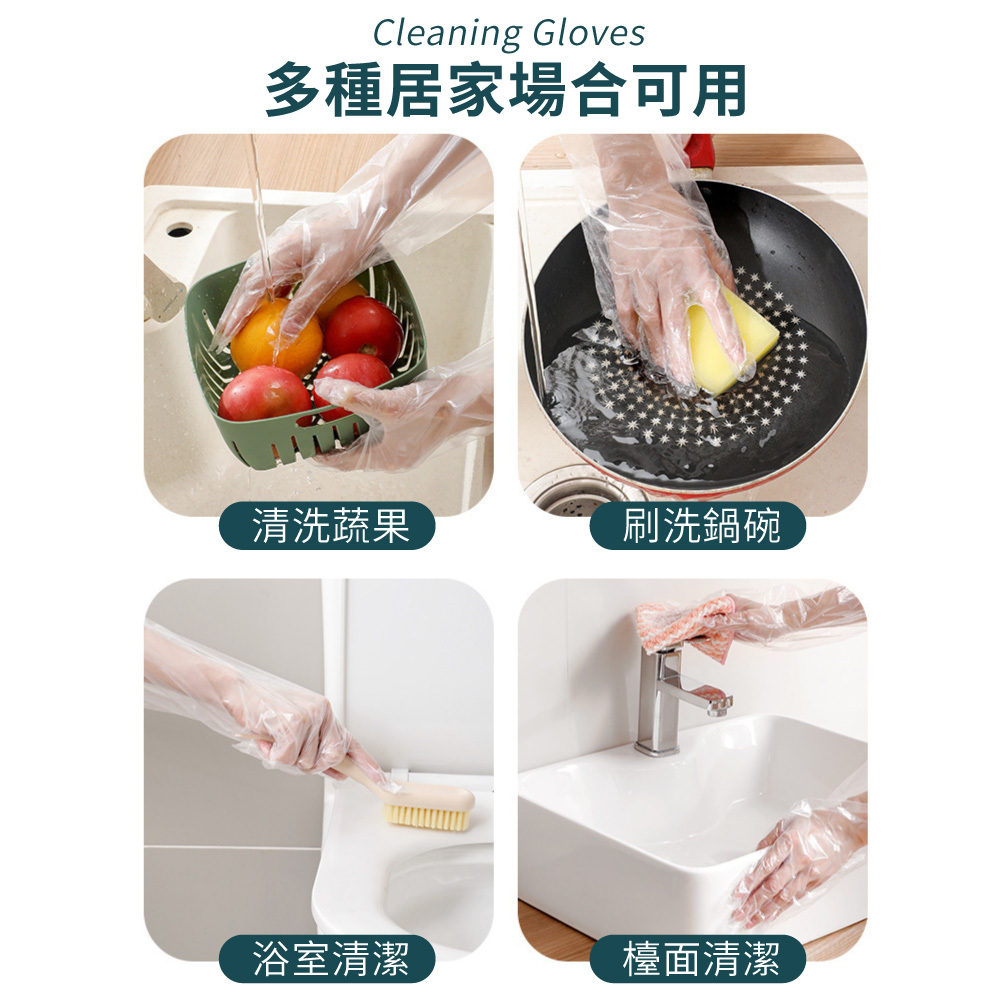 Cleaning Gloves
多種居家場合可用

清洗蔬果

刷洗鍋碗

浴室清潔

檯面清潔