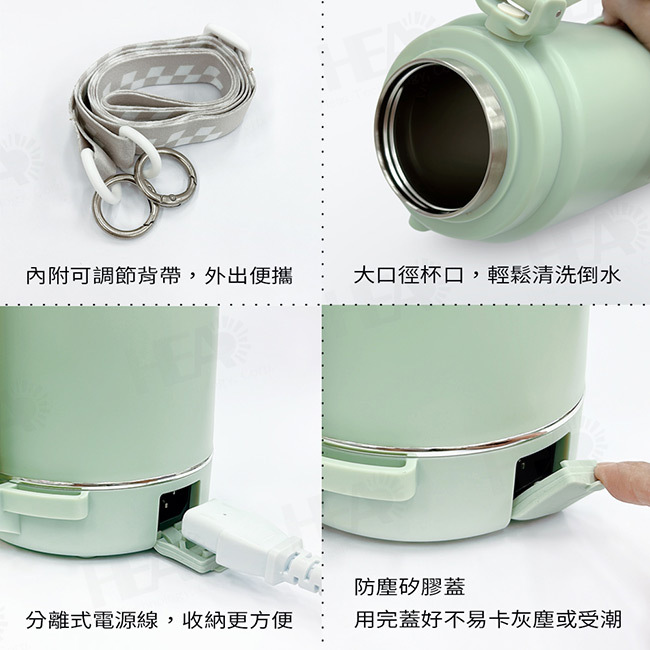 內附可調節背帶，外出便攜

大口徑杯口，輕鬆清洗倒水

分離式電源線，收納更方便

防塵矽膠蓋
用完蓋好不易卡灰塵或受潮