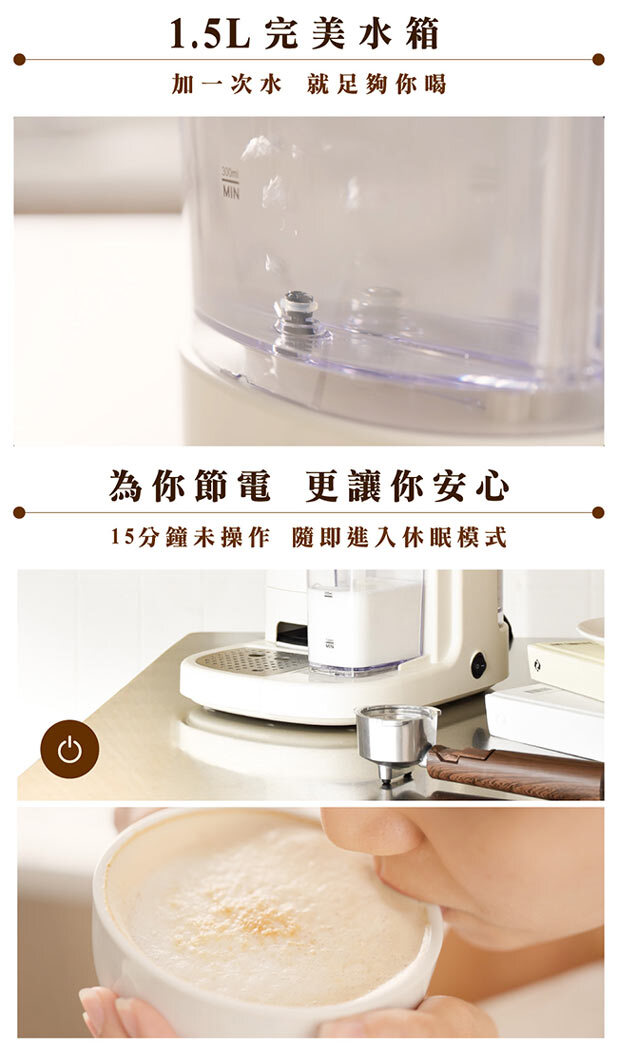 1.5L 完美水箱

加一次水 就足夠你喝

300ml
MIN

為你節電 更讓你安心

15分鐘未操作 隨即進入休眠模式

MIN