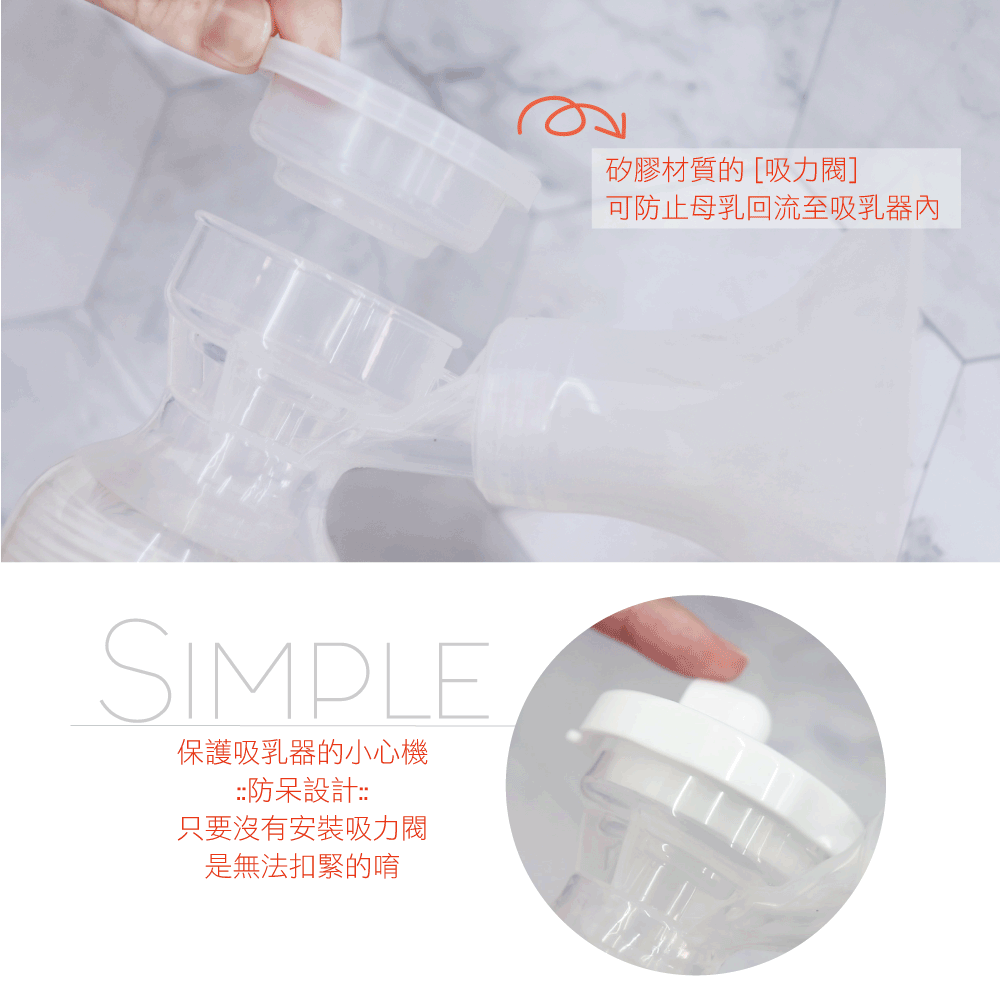 矽膠材質的 [吸力閥]
可防止母乳回流至吸乳器內

SIMPLE

保護吸乳器的小心機
::防呆設計::
只要沒有安裝吸力閥
是無法扣緊的唷