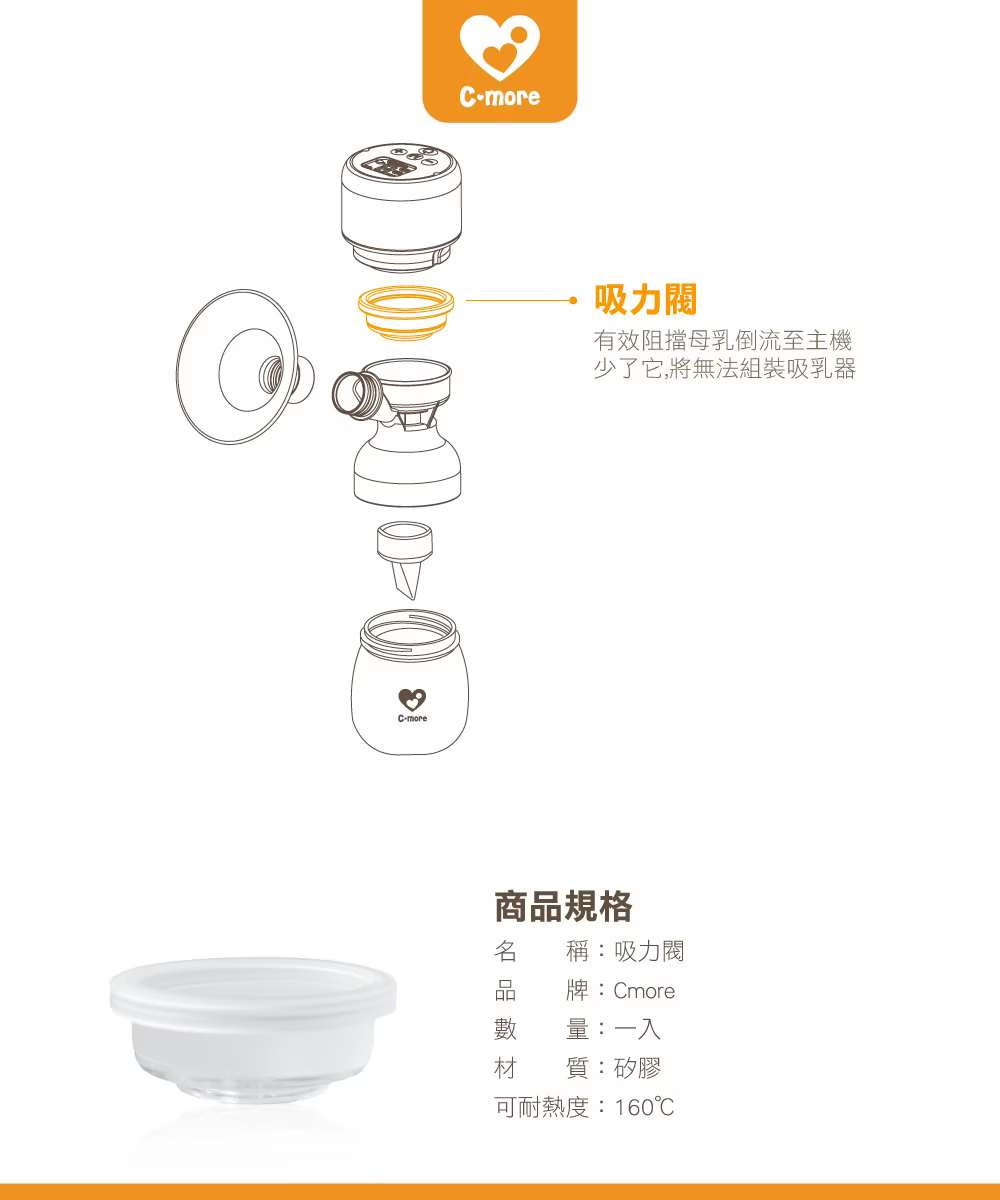 C-more

吸力閥
有效阻擋母乳倒流至主機
少了它,將無法組裝吸乳器

C-more

商品規格
名　稱：吸力閥
品　牌：Cmore
數　量：一入
材　質：矽膠
可耐熱度：160℃