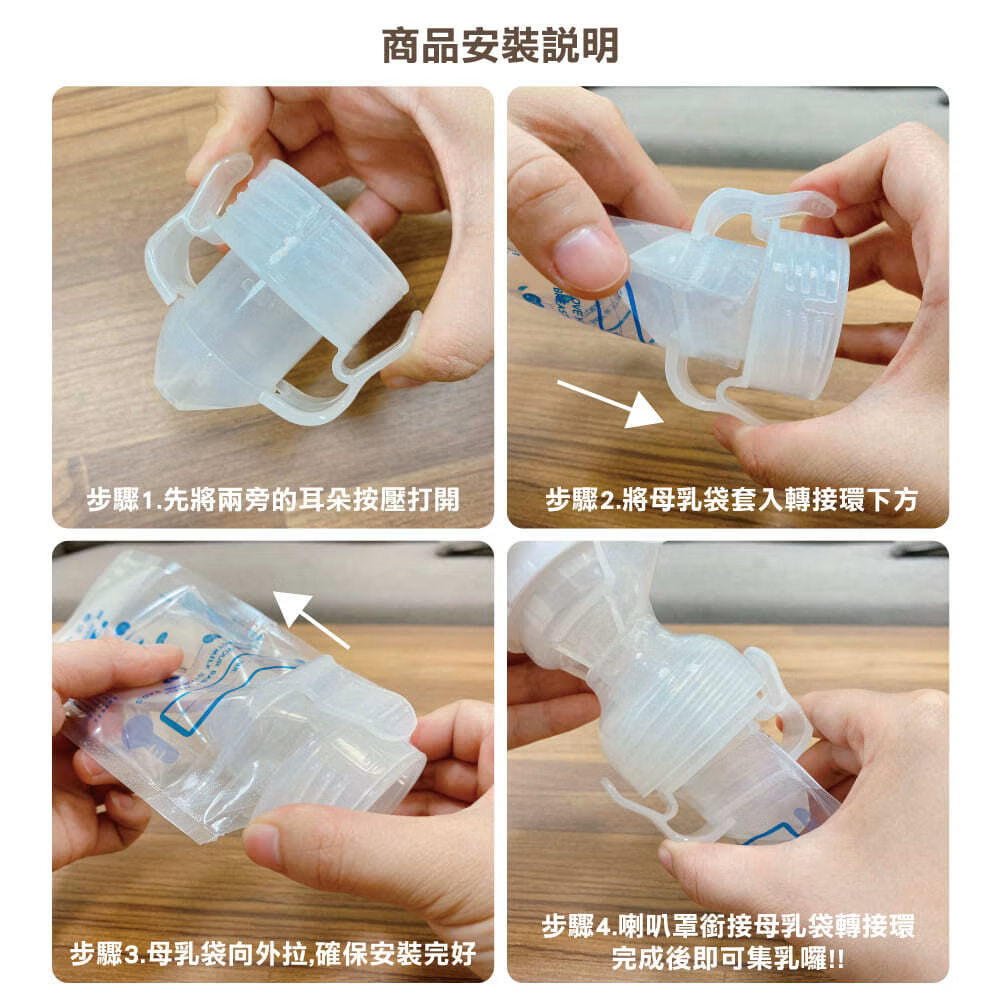 商品安裝說明

步驟1.先將兩旁的耳朵按壓打開

步驟2.將母乳袋套入轉接環下方

步驟3.母乳袋向外拉,確保安裝完好

步驟4.喇叭罩銜接母乳袋轉接環
完成後即可集乳囉!!