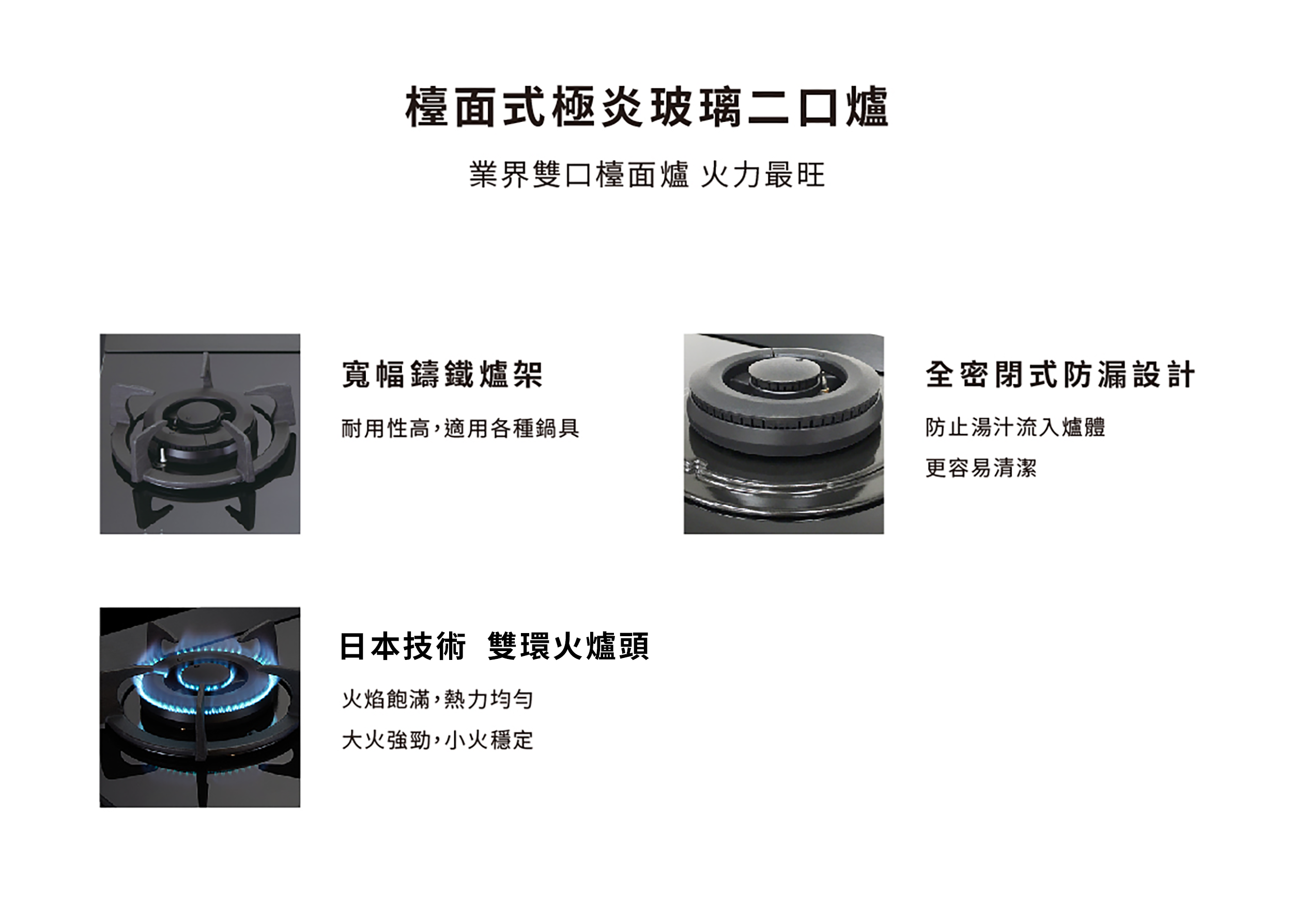 檯面式極炎玻璃二口爐

業界雙口檯面爐 火力最旺

寬幅鑄鐵爐架

耐用性高,適用各種鍋具

全密閉式防漏設計

防止湯汁流入爐體

更容易清潔

日本技術 雙環火爐頭

火焰飽滿,熱力均勻

大火強勁,小火穩定