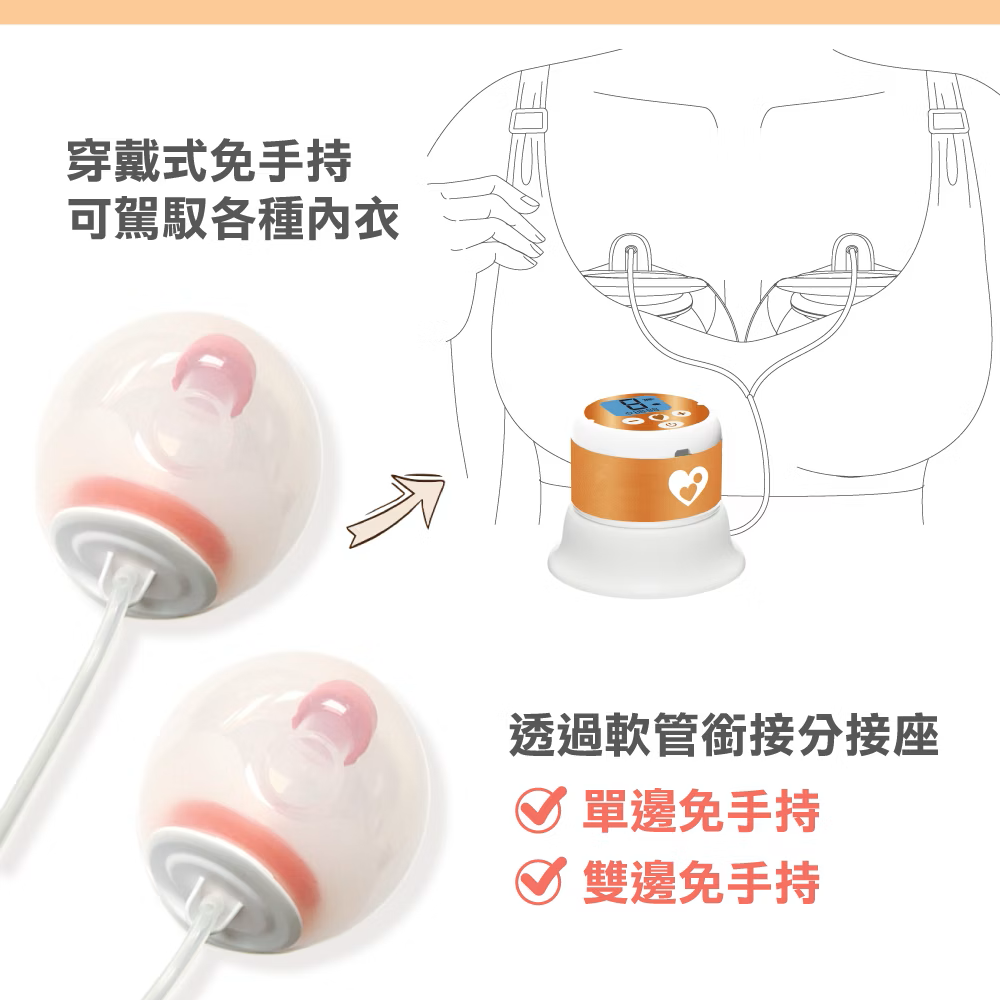 穿戴式免手持
可駕馭各種內衣

透過軟管銜接分接座
單邊免手持
雙邊免手持