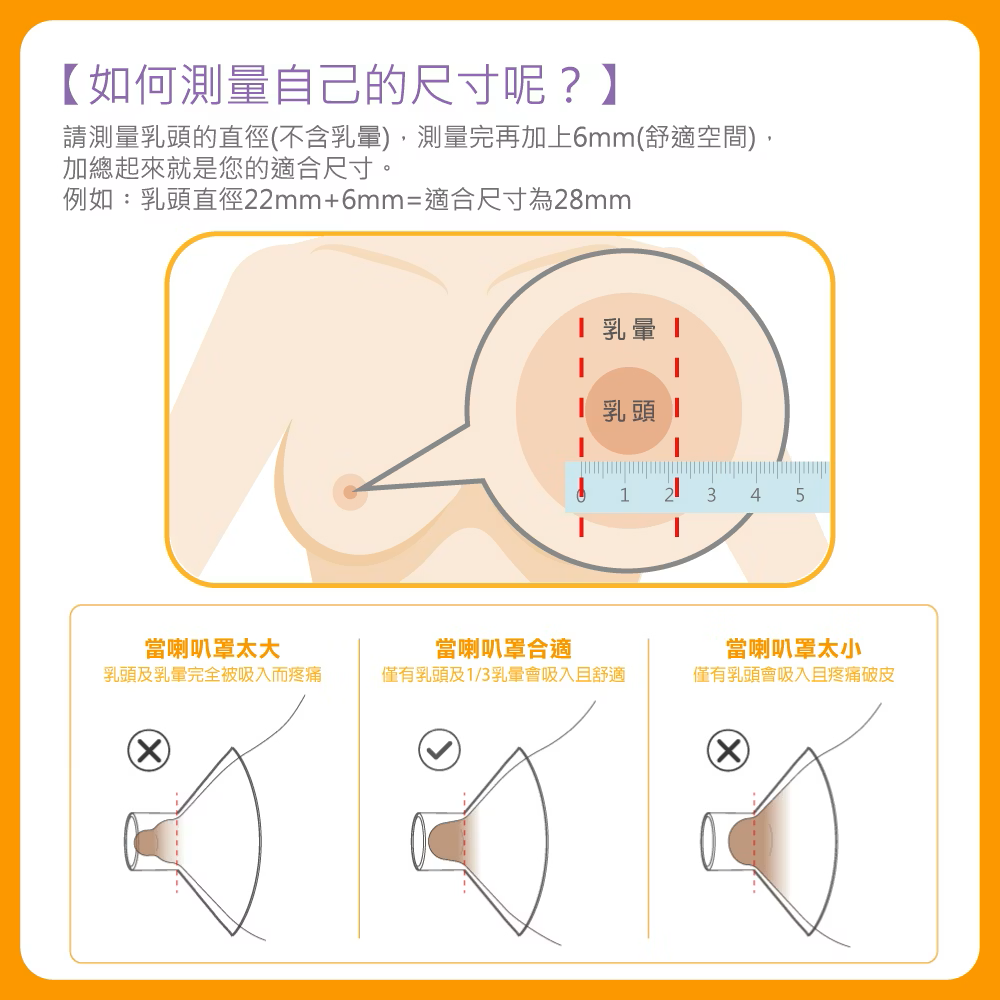 【如何測量自己的尺寸呢？】

請測量乳頭的直徑(不含乳暈)，測量完再加上6mm(舒適空間)，加總起來就是您的適合尺寸。
例如：乳頭直徑22mm+6mm=適合尺寸為28mm

乳暈

乳頭

0 1 2 3 4 5

當喇叭罩太大
乳頭及乳暈完全被吸入而疼痛

當喇叭罩合適
僅有乳頭及1/3乳暈會吸入且舒適

當喇叭罩太小
僅有乳頭會吸入且疼痛破皮