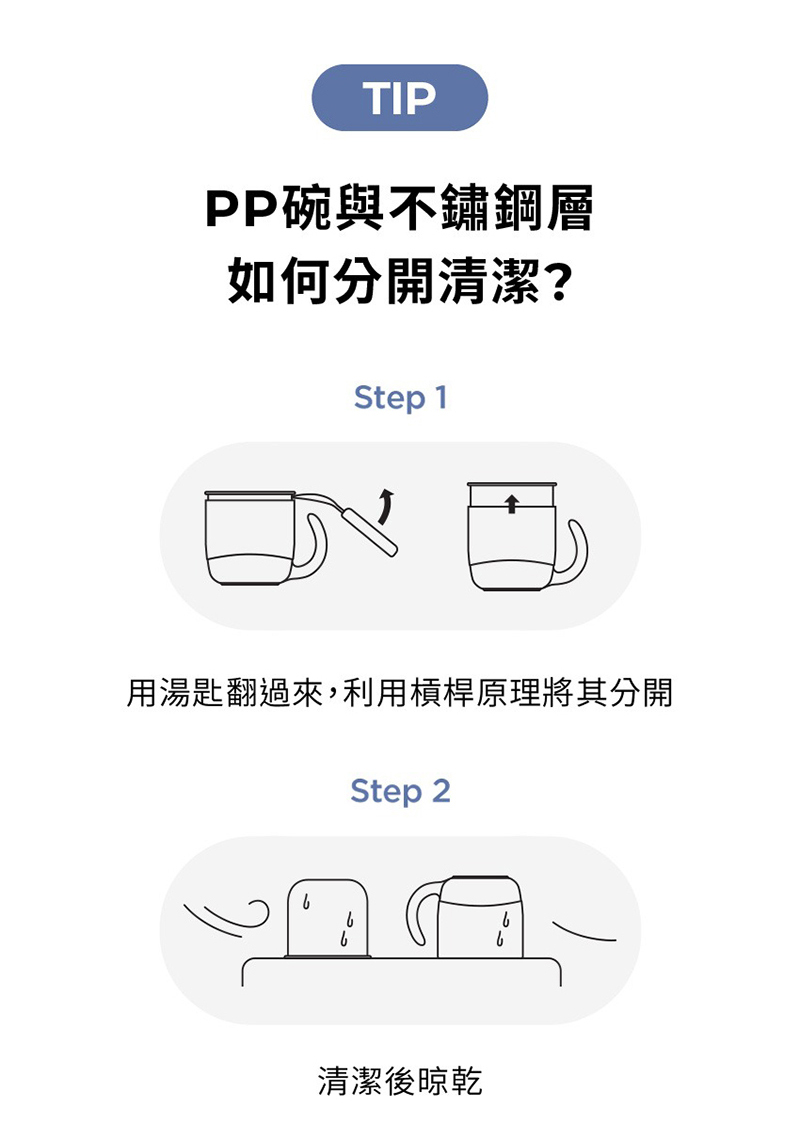 TIP

PP碗與不鏽鋼層
如何分開清潔?

Step 1

用湯匙翻過來,利用槓桿原理將其分開

Step 2

清潔後晾乾