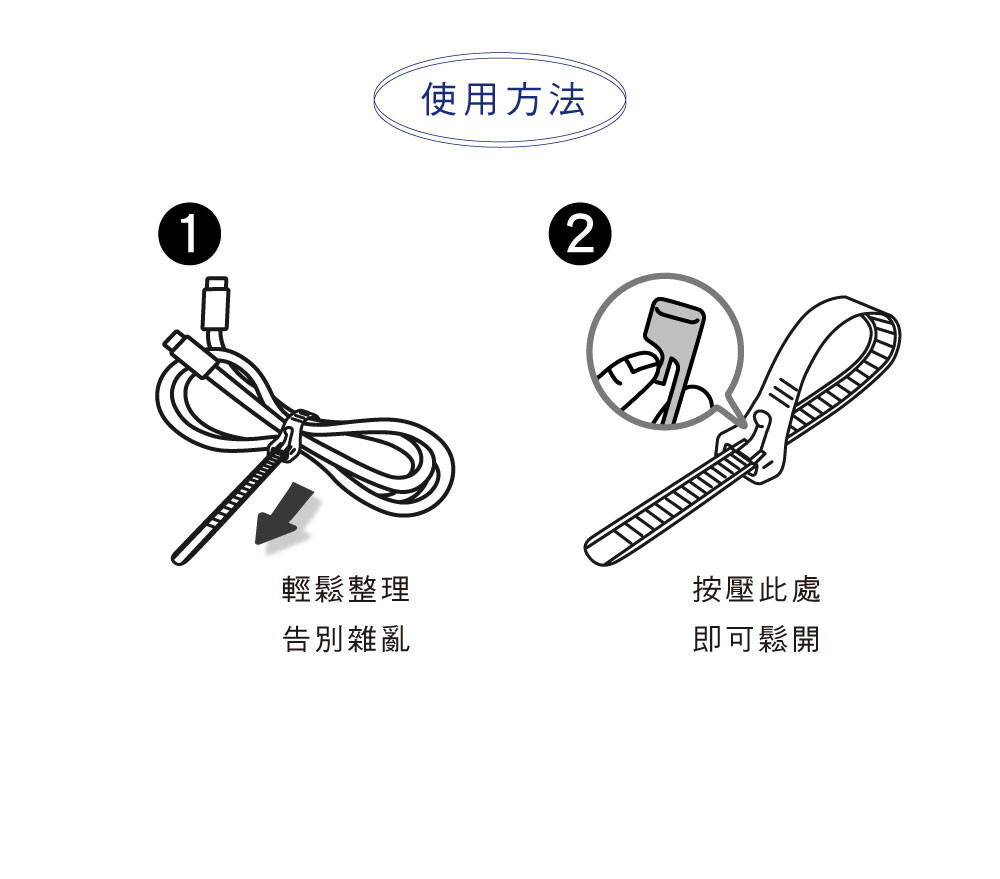 使用方法

1

輕鬆整理
告別雜亂

2

按壓此處
即可鬆開