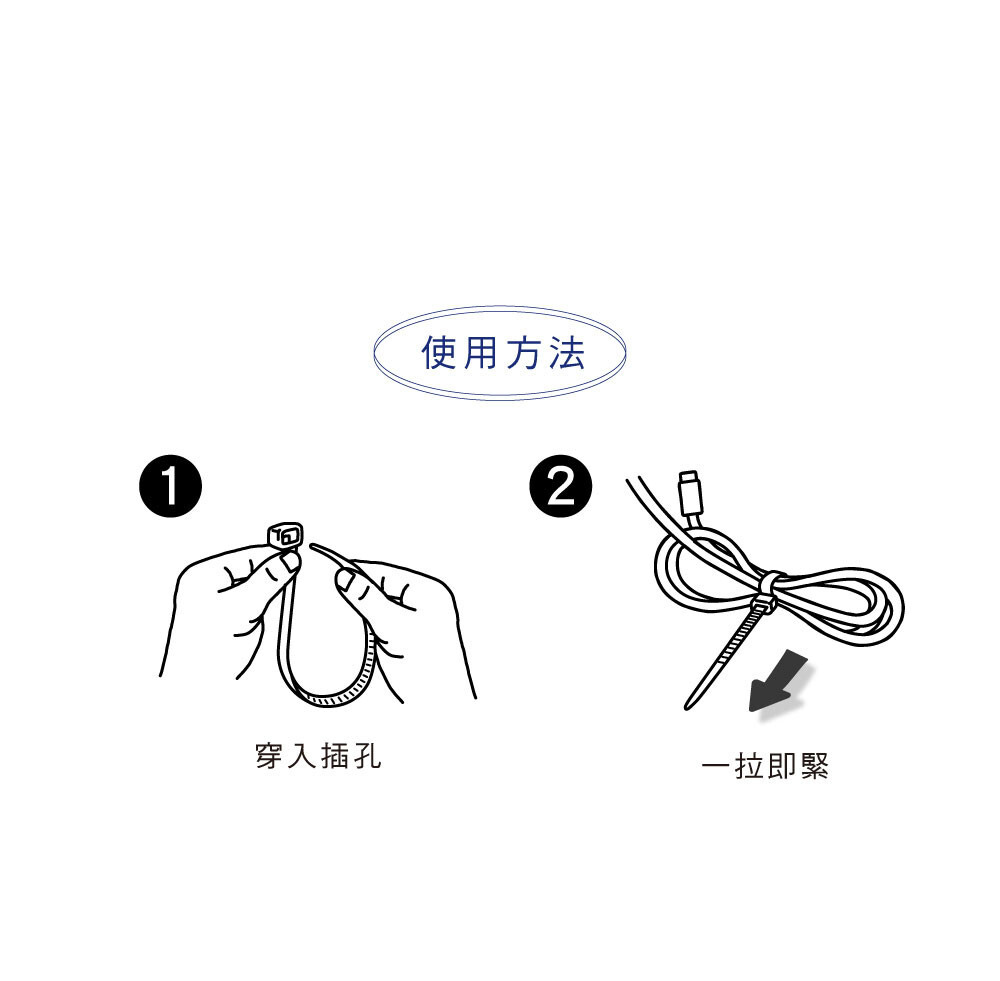 使用方法

1

穿入插孔

2

一拉即緊