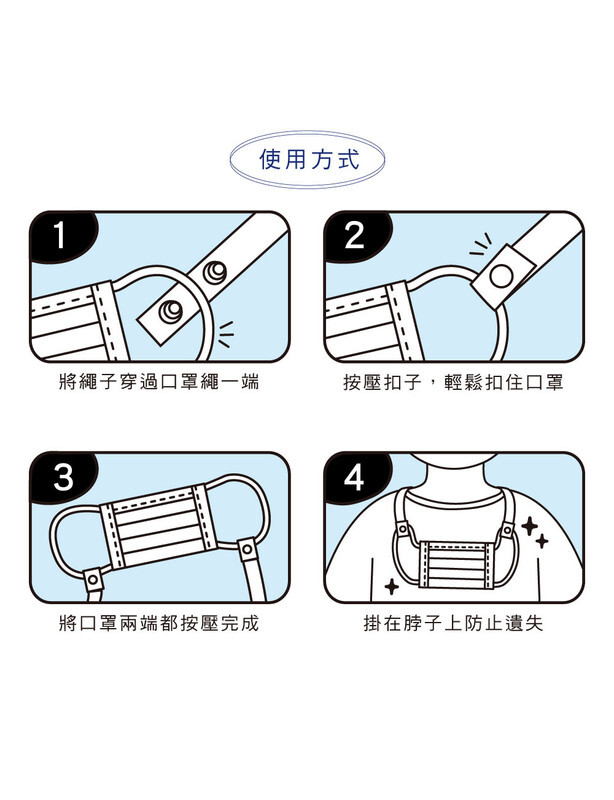 使用方式

1
將繩子穿過口罩繩一端

2
按壓扣子，輕鬆扣住口罩

3
將口罩兩端都按壓完成

4
掛在脖子上防止遺失