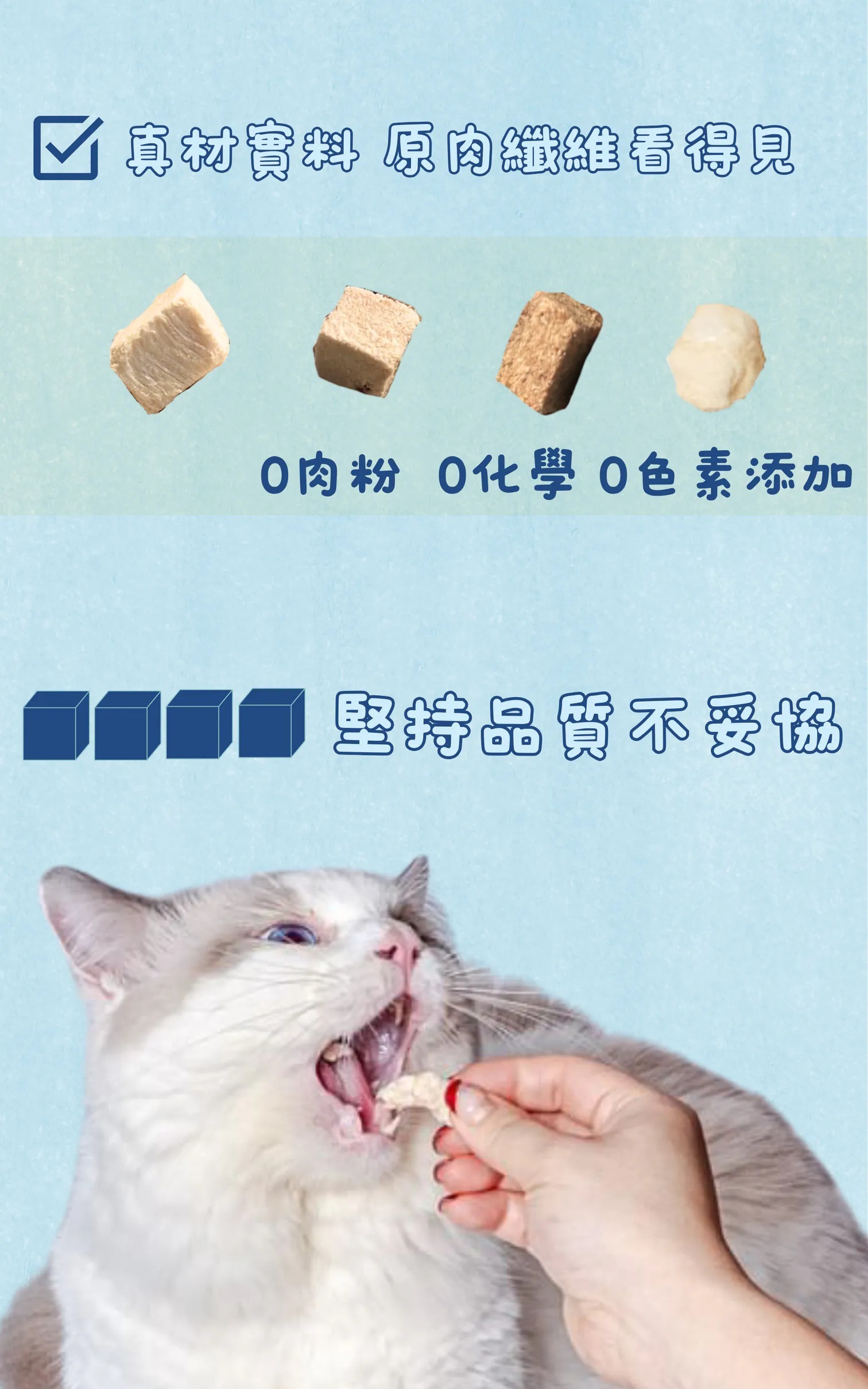 真材實料 原肉纖維看得見

0肉粉 0化學 0色素添加

堅持品質不妥協