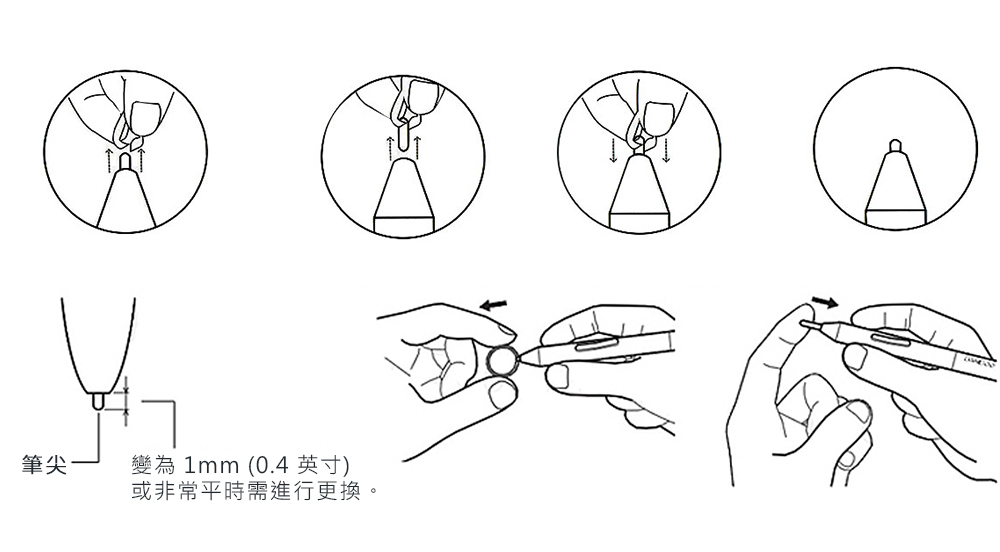 筆尖

變為 1mm (0.4 英寸)
或非常平時需進行更換。