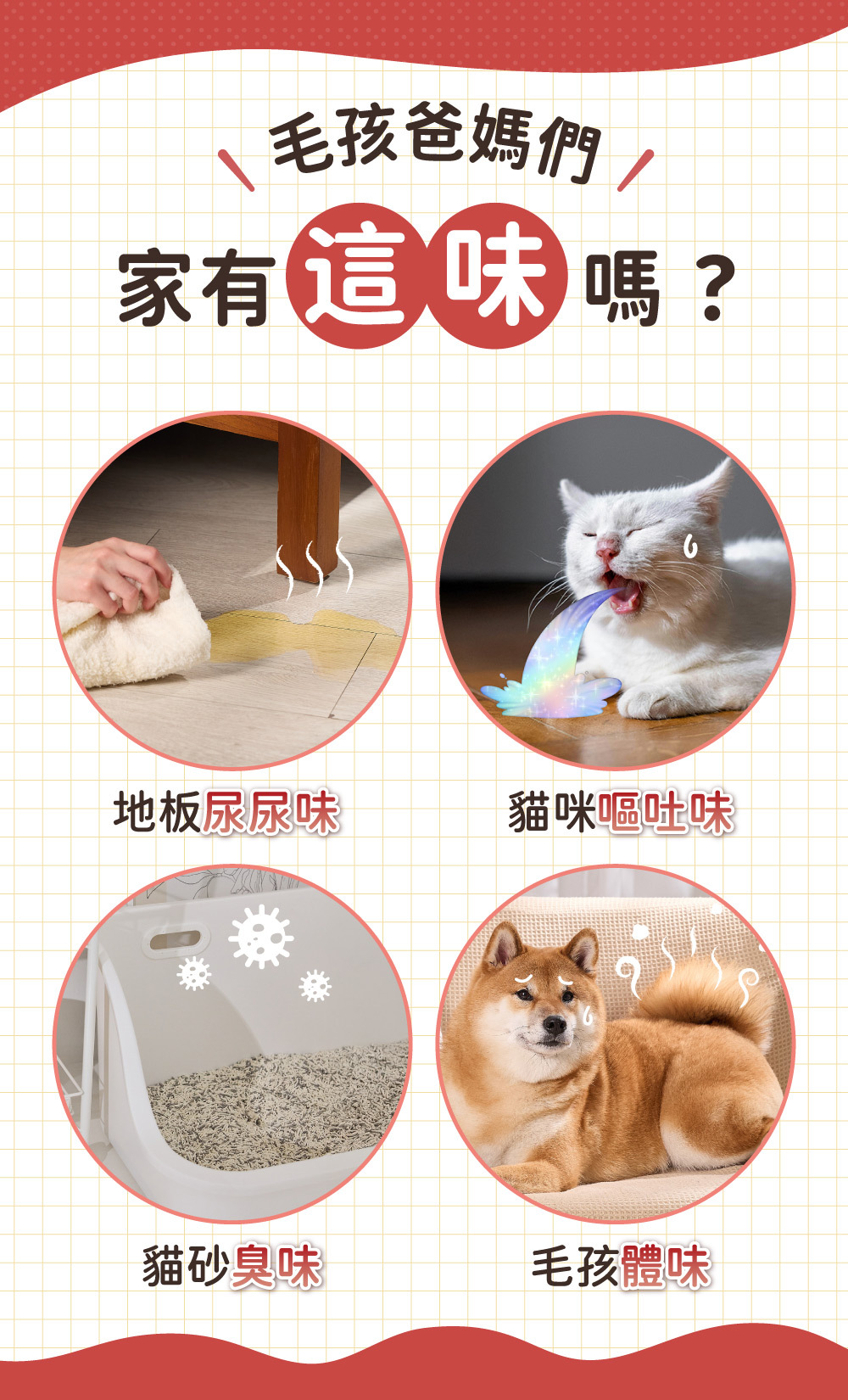 毛孩爸媽們

家有這味嗎？

地板尿尿味

貓咪嘔吐味

貓砂臭味

毛孩體味