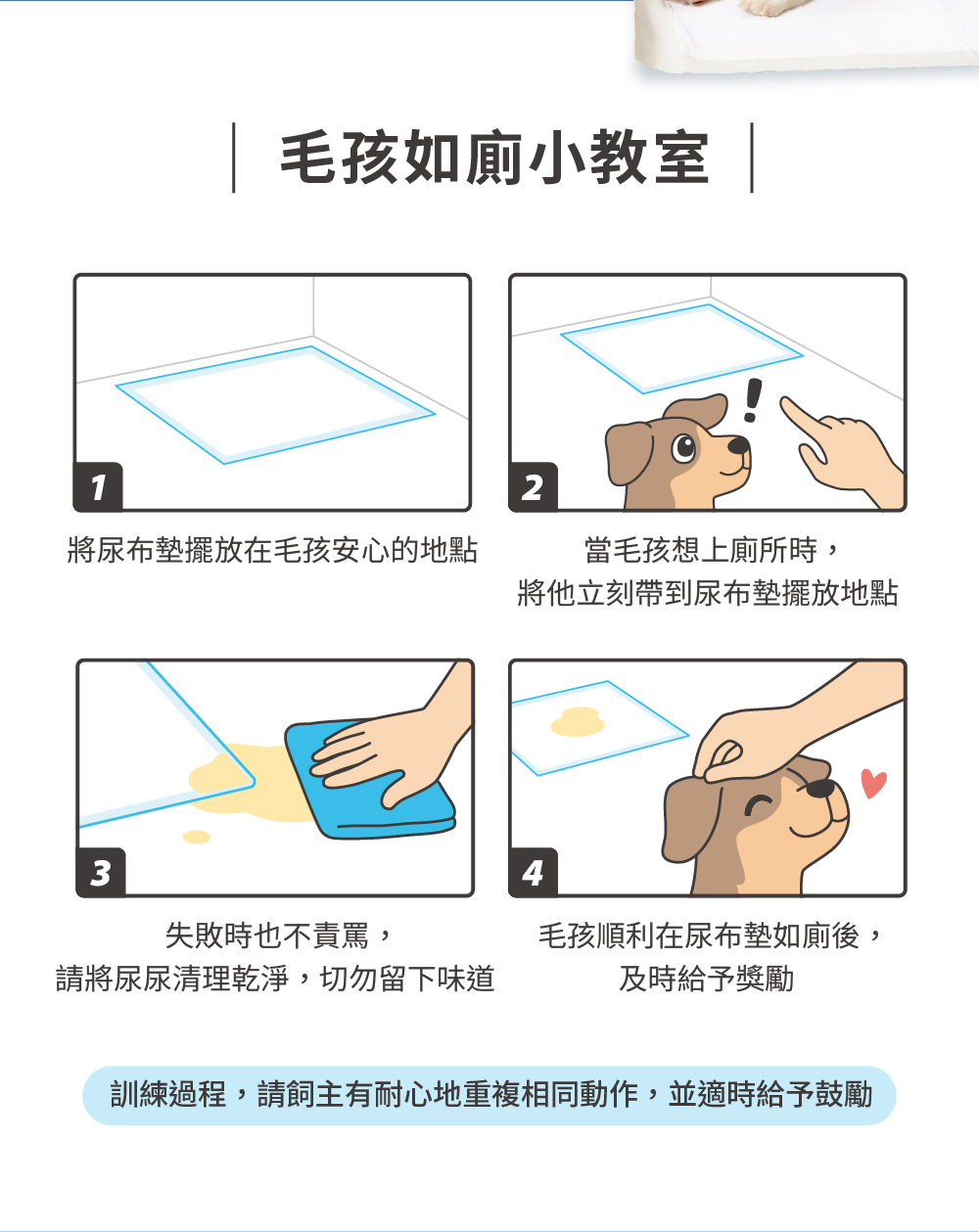 毛孩如廁小教室

1

將尿布墊擺放在毛孩安心的地點

2

當毛孩想上廁所時，
將他立刻帶到尿布墊擺放地點

3

失敗時也不責罵，
請將尿尿清理乾淨，切勿留下味道

4

毛孩順利在尿布墊如廁後，
及時給予獎勵

訓練過程，請飼主有耐心地重複相同動作，並適時給予鼓勵