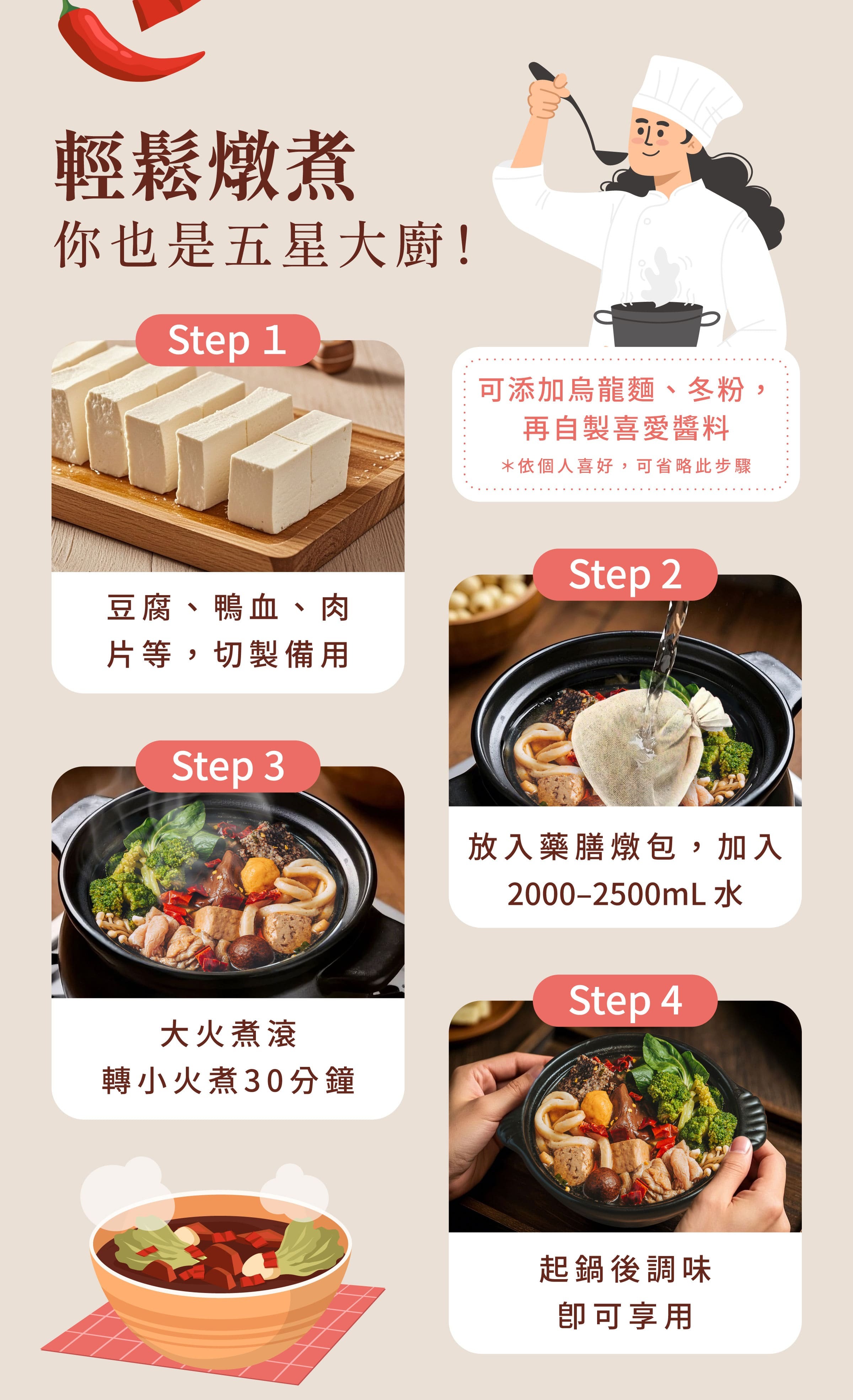 輕鬆燉煮
你也是五星大廚！

Step 1

豆腐、鴨血、肉片等，切製備用

可添加烏龍麵、冬粉，再自製喜愛醬料
＊依個人喜好，可省略此步驟

Step 2

放入藥膳燉包，加入 2000–2500mL 水

Step 3

大火煮滾
轉小火煮30分鐘

Step 4

起鍋後調味
即可享用