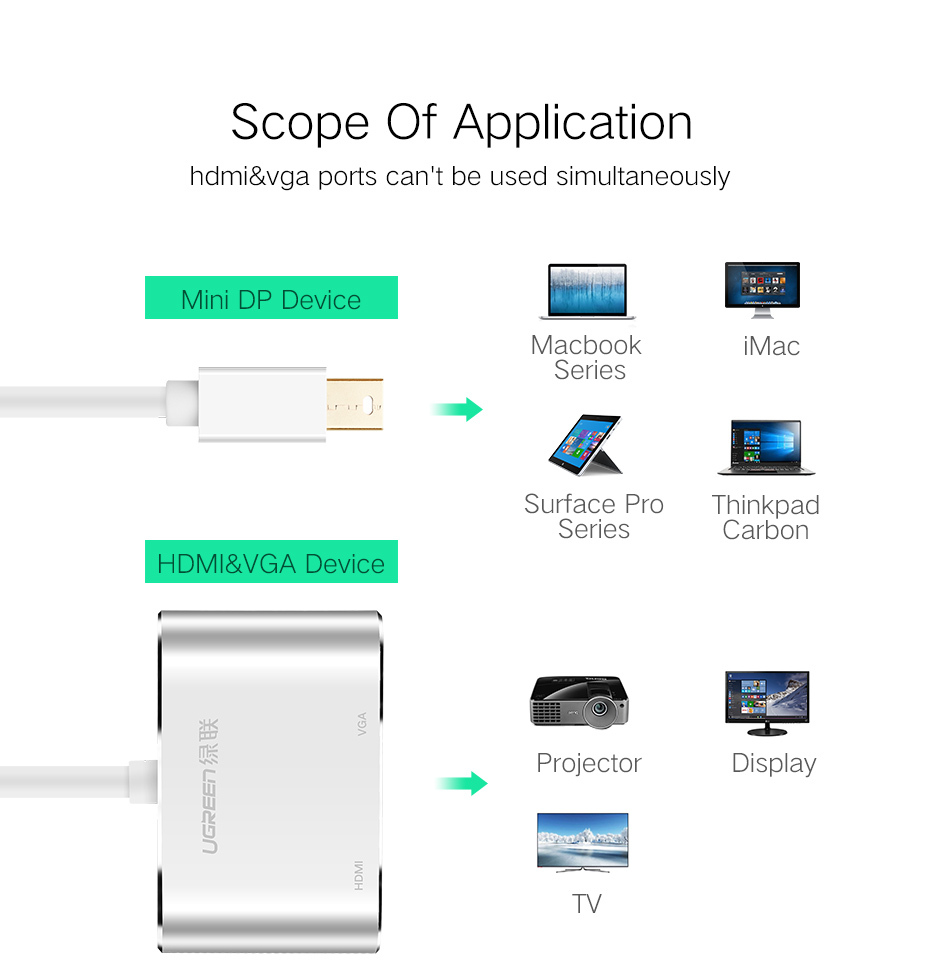 Scope Of Application

hdmi&vga ports can't be used simultaneously

Mini DP Device

Macbook Series

iMac

Surface Pro Series

Thinkpad Carbon

HDMI&VGA Device

UGREEN 绿联

VGA

HDMI

Projector

Display

TV