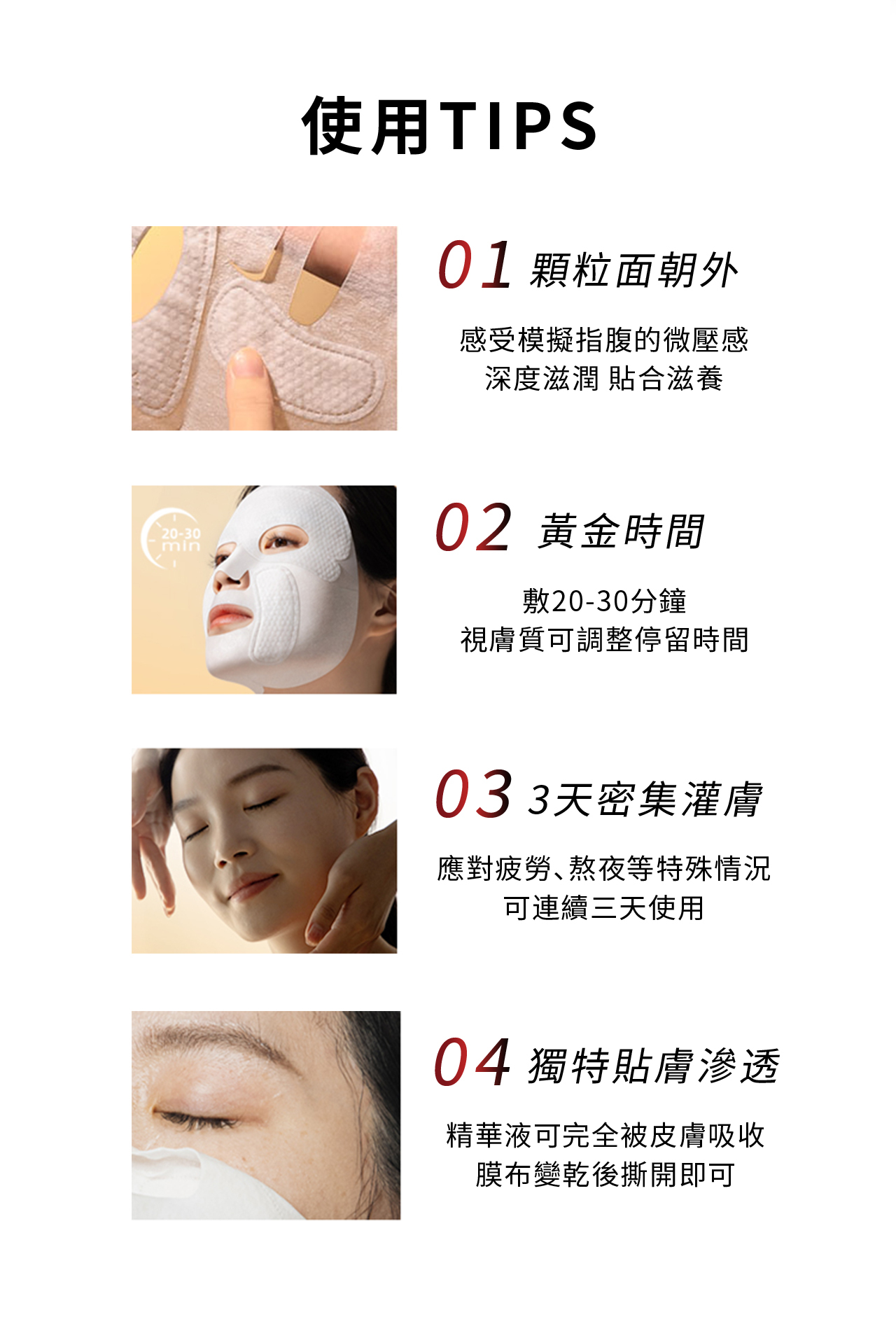 使用TIPS

01 顆粒面朝外

感受模擬指腹的微壓感
深度滋潤 貼合滋養

20-30 min

02 黃金時間

敷20-30分鐘
視膚質可調整停留時間

03 3天密集灌膚

應對疲勞、熬夜等特殊情況
可連續三天使用

04 獨特貼膚滲透

精華液可完全被皮膚吸收
膜布變乾後撕開即可