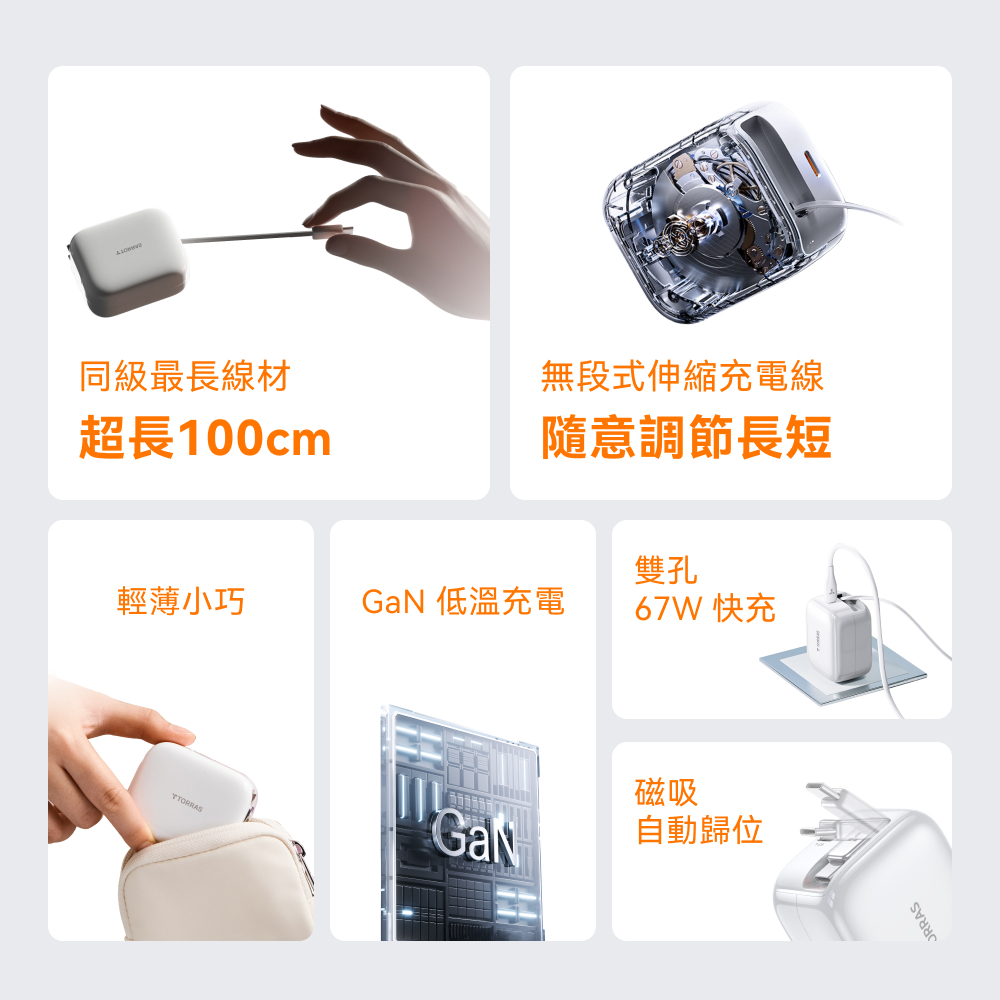 TORRAS

同級最長線材

超長100cm

無段式伸縮充電線

隨意調節長短

輕薄小巧

TORRAS

GaN 低溫充電

GaN

雙孔
67W 快充

磁吸
自動歸位

TORRAS