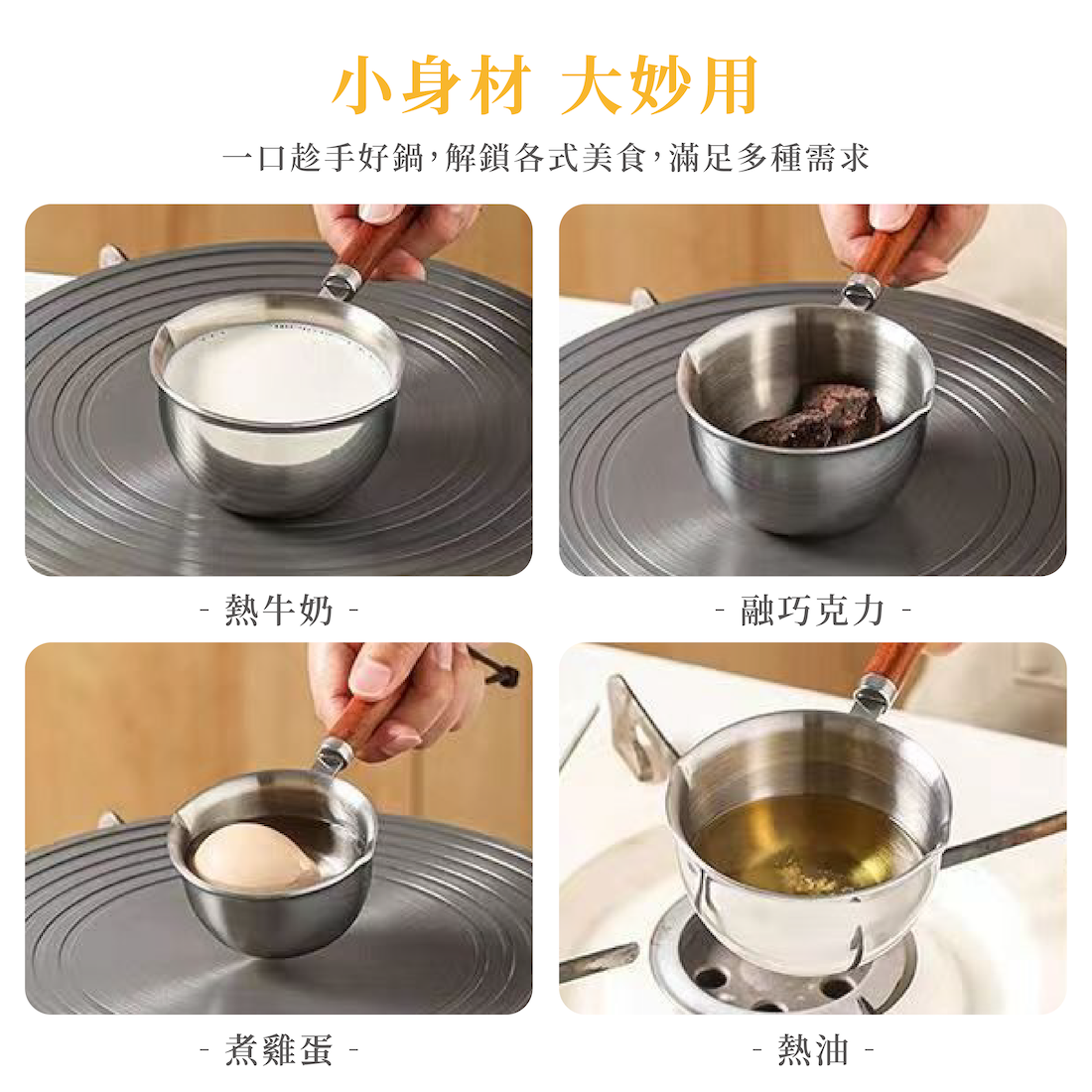 小身材 大妙用

一口趁手好鍋,解鎖各式美食,滿足多種需求

- 熱牛奶 -

- 融巧克力 -

- 煮雞蛋 -

- 熱油 -