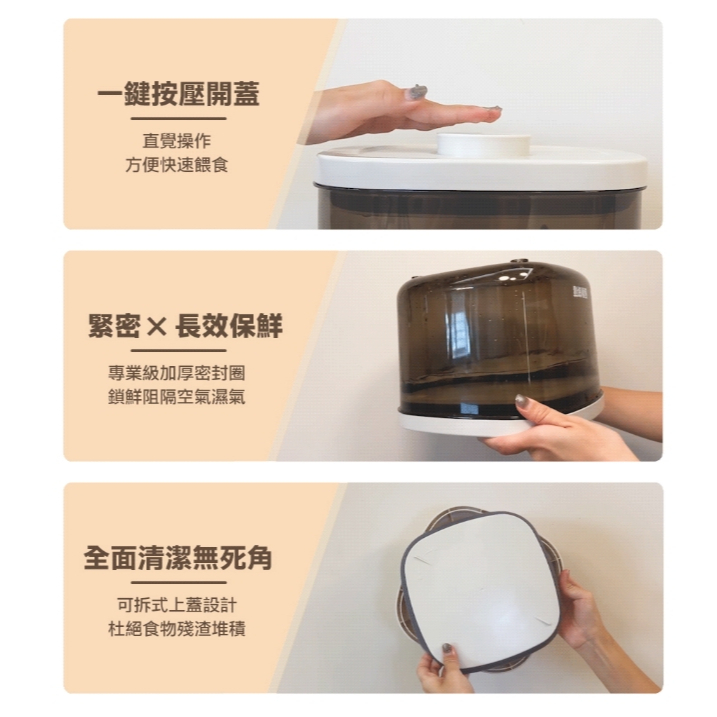 一鍵按壓開蓋

直覺操作
方便快速餵食

緊密 × 長效保鮮

專業級加厚密封圈
鎖鮮阻隔空氣濕氣

全面清潔無死角

可拆式上蓋設計
杜絕食物殘渣堆積