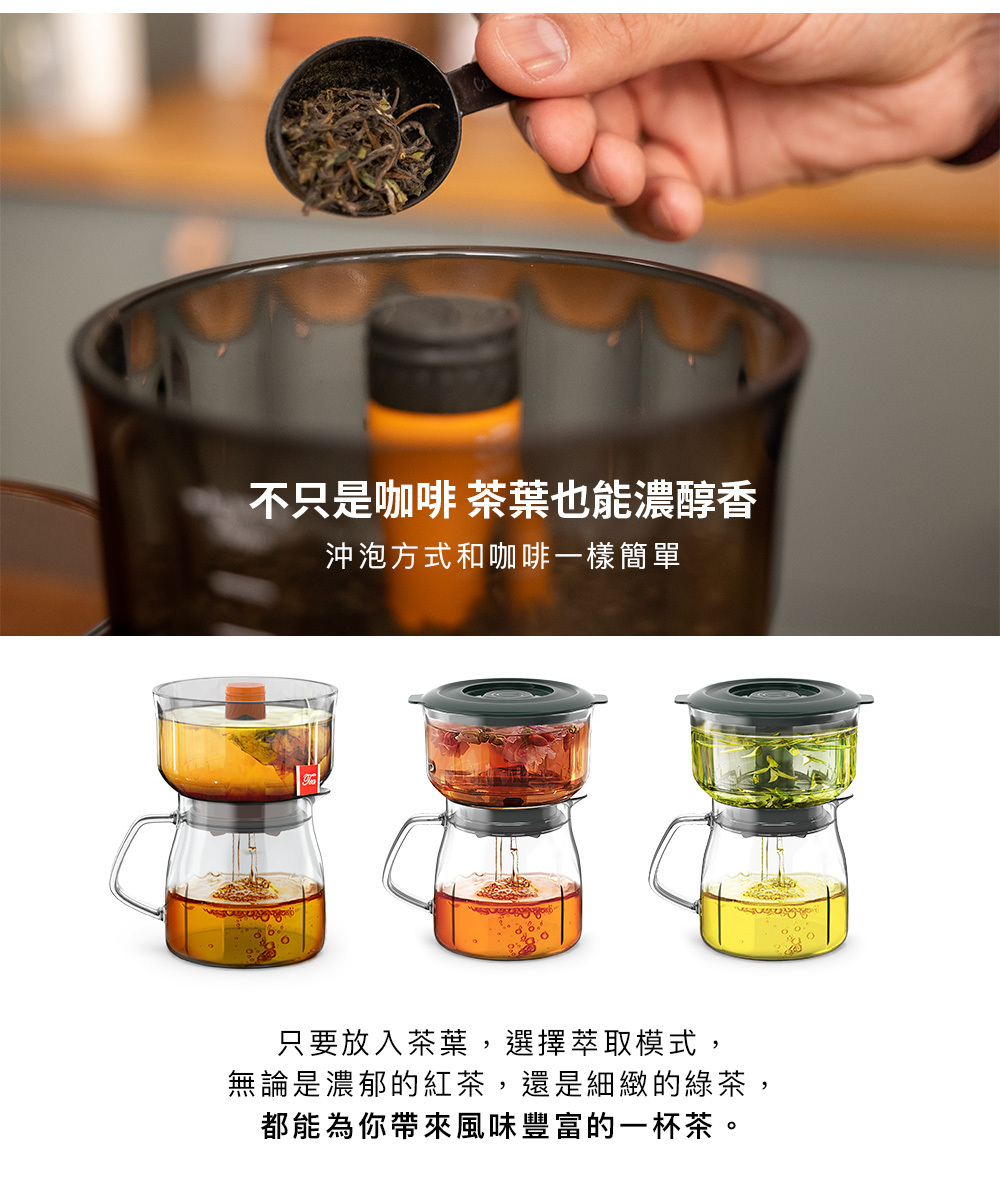 不只是咖啡 茶葉也能濃醇香
沖泡方式和咖啡一樣簡單

Tea

只要放入茶葉，選擇萃取模式，
無論是濃郁的紅茶，還是細緻的綠茶，
都能為你帶來風味豐富的一杯茶。