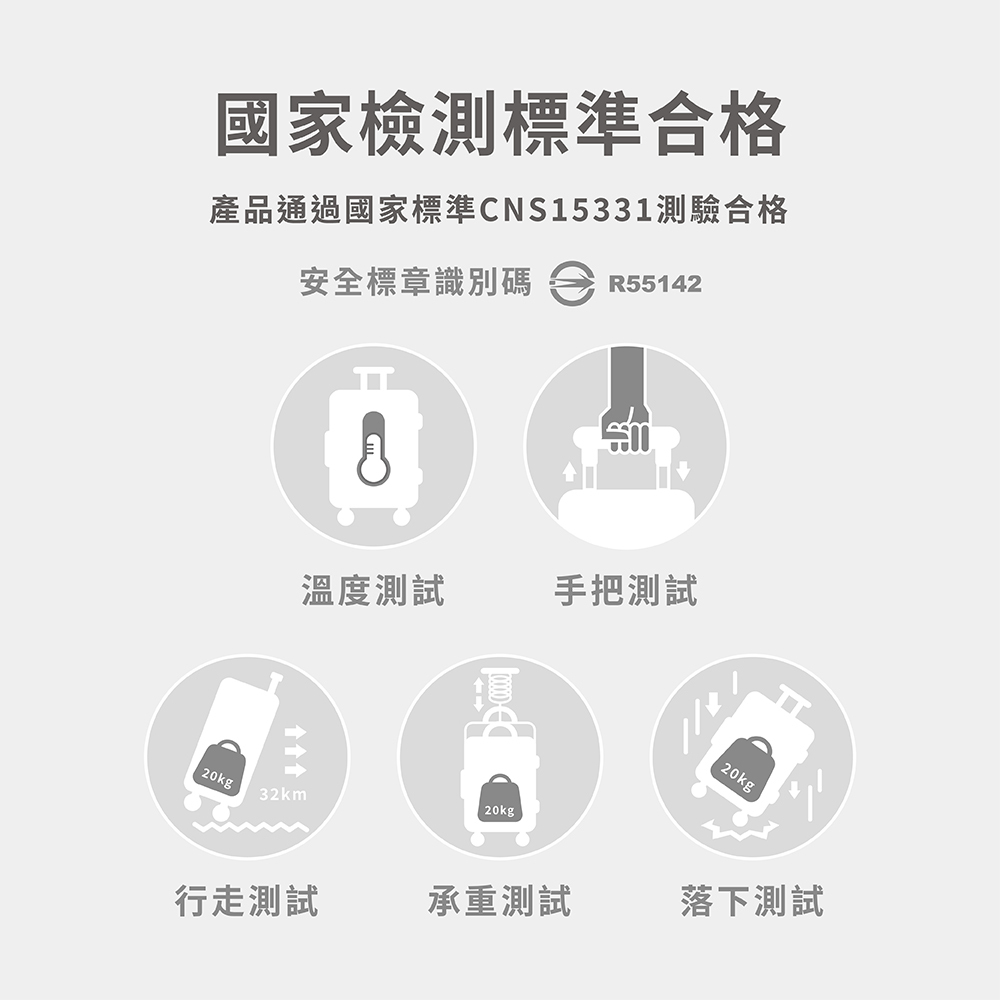 國家檢測標準合格

產品通過國家標準CNS15331測驗合格

安全標章識別碼 R55142

溫度測試

手把測試

20kg
32km

行走測試

20kg

承重測試

20kg

落下測試