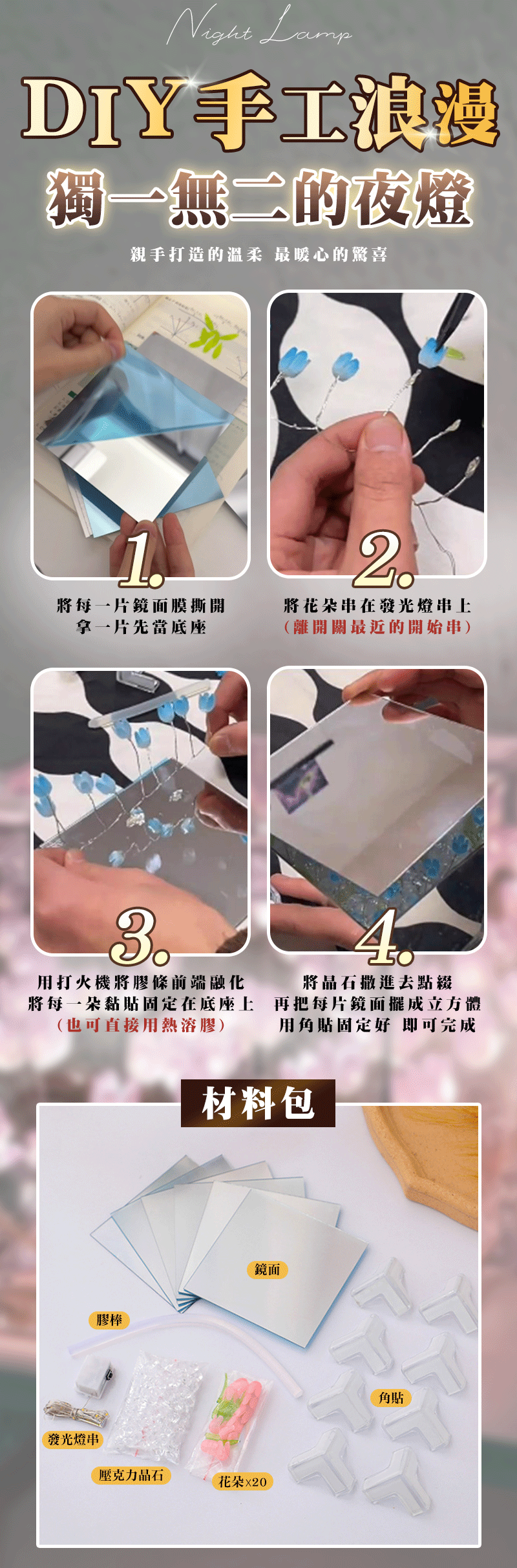 Night Lamp

DIY手工浪漫
獨一無二的夜燈

親手打造的溫柔 最暖心的驚喜

1.

將每一片鏡面膜撕開
拿一片先當底座

2.

將花朵串在發光燈串上
（離開關最近的開始串）

3.

用打火機將膠條前端融化
將每一朵黏貼固定在底座上
（也可直接用熱溶膠）

4.

將晶石撒進去點綴
再把每片鏡面擺成立方體
用角貼固定好 即可完成

材料包

鏡面

膠棒

角貼

發光燈串

壓克力晶石

花朵x20