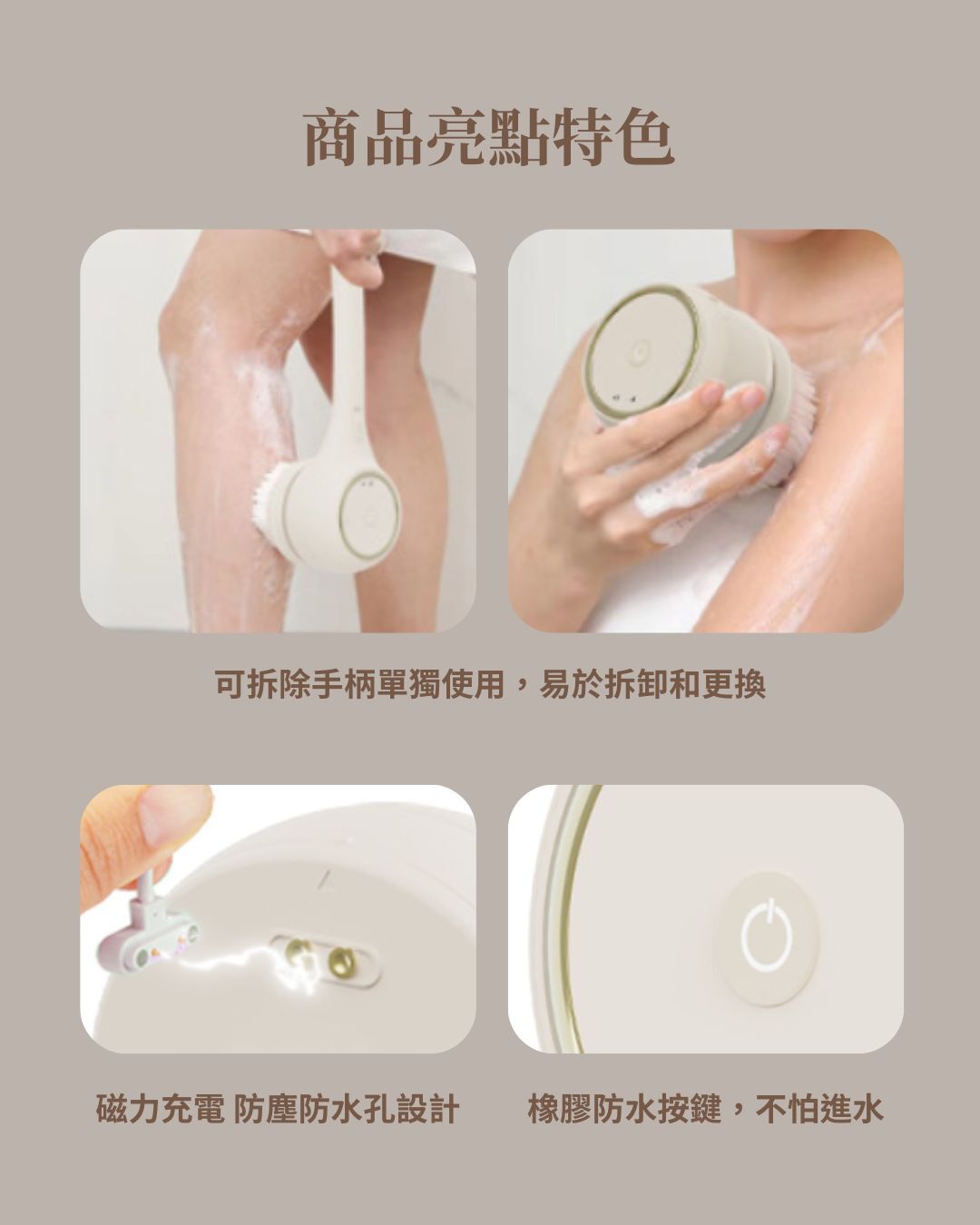 商品亮點特色

可拆除手柄單獨使用，易於拆卸和更換

磁力充電 防塵防水孔設計

橡膠防水按鍵，不怕進水